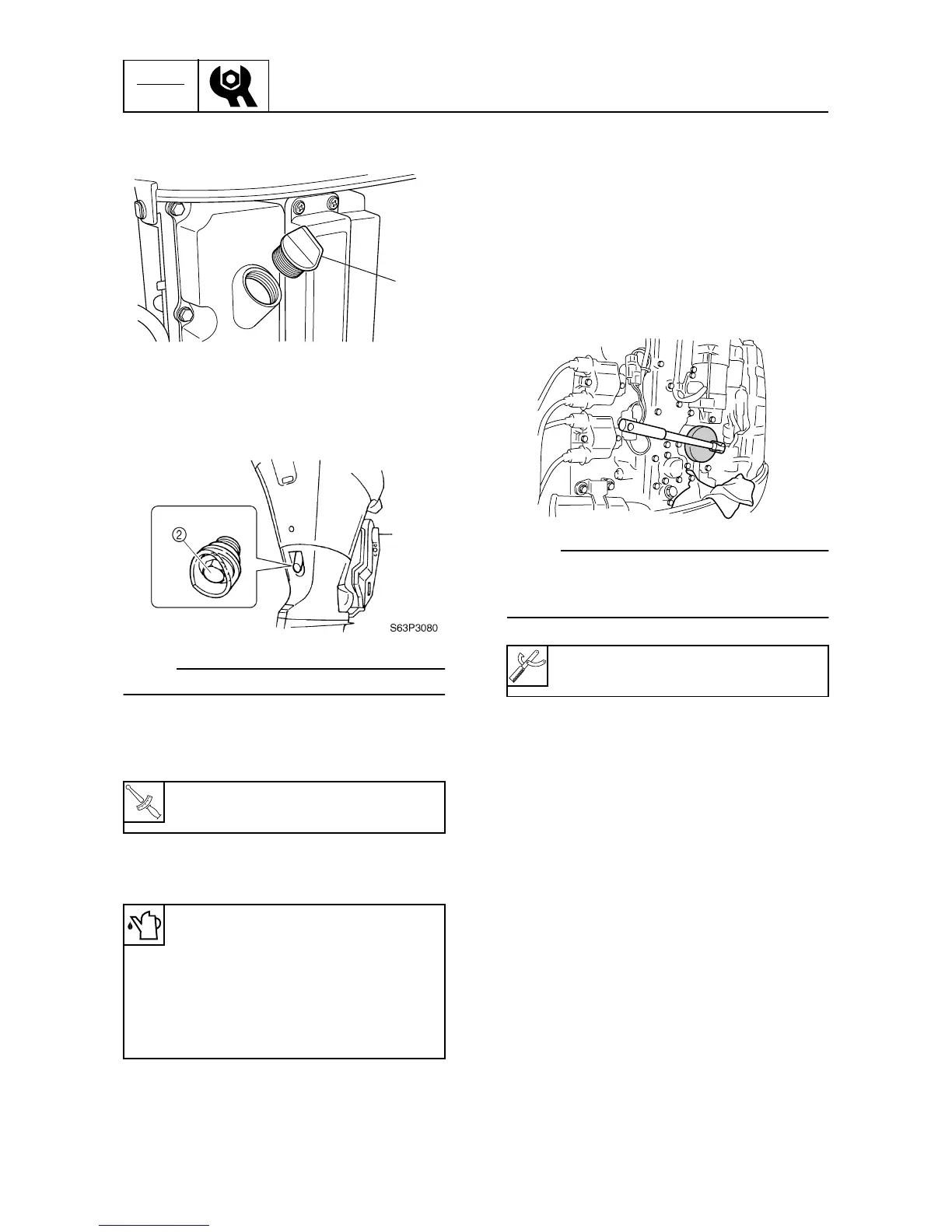 ②

S63P3080