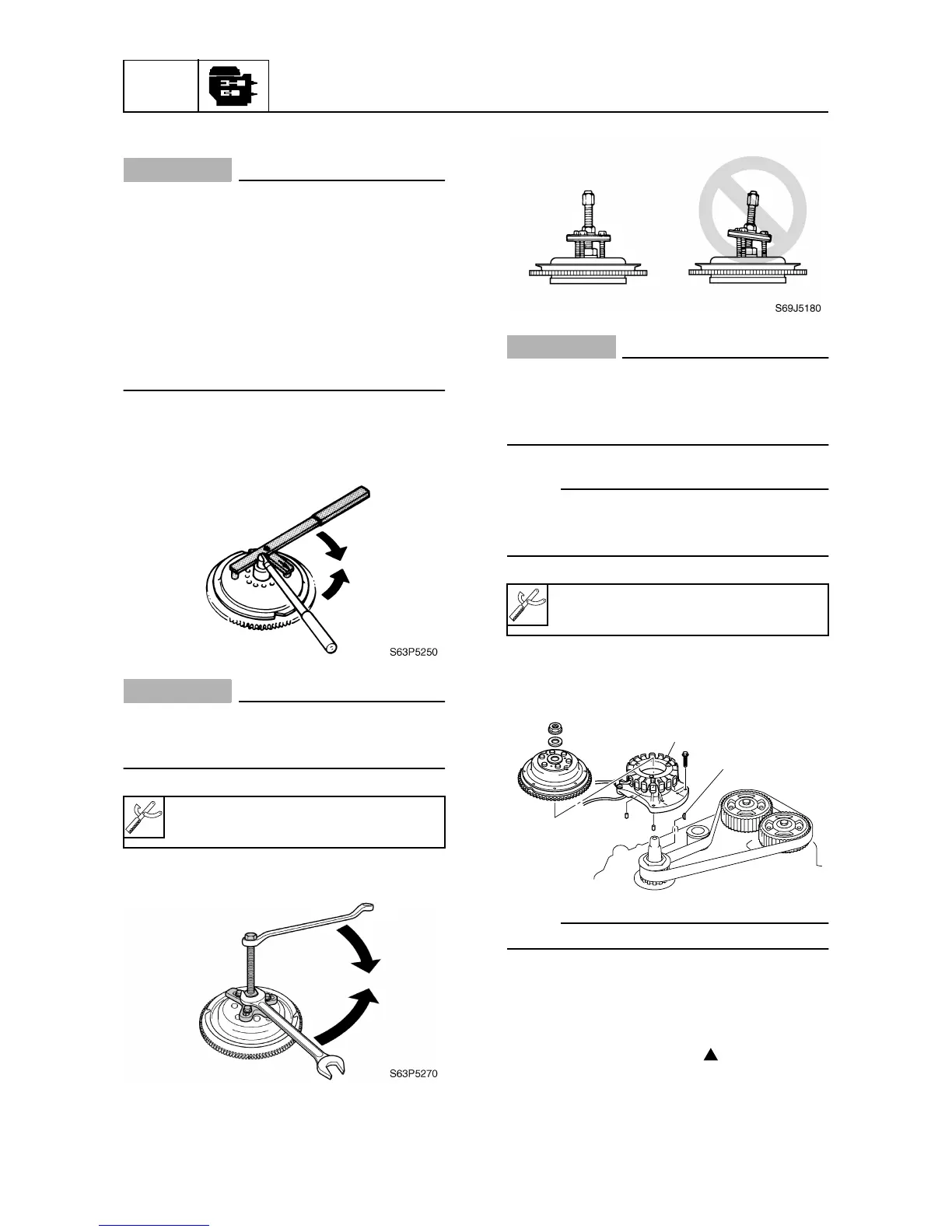 S69J5180

S63P5250

S63P5270