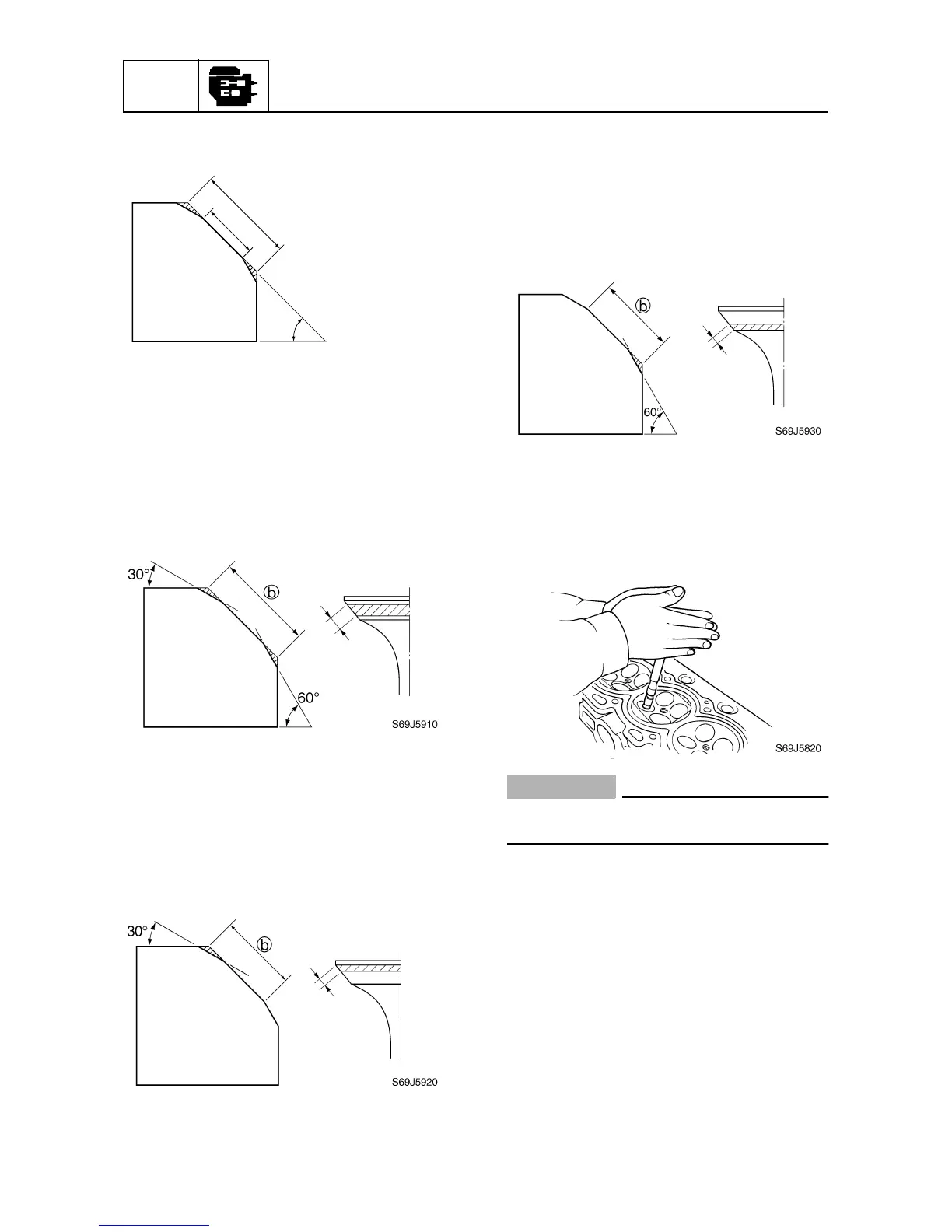 30°

ⓑ

60°

S69J5910

30°

ⓑ

S69J5920

ⓑ

60°

S69J5930

S69J5820