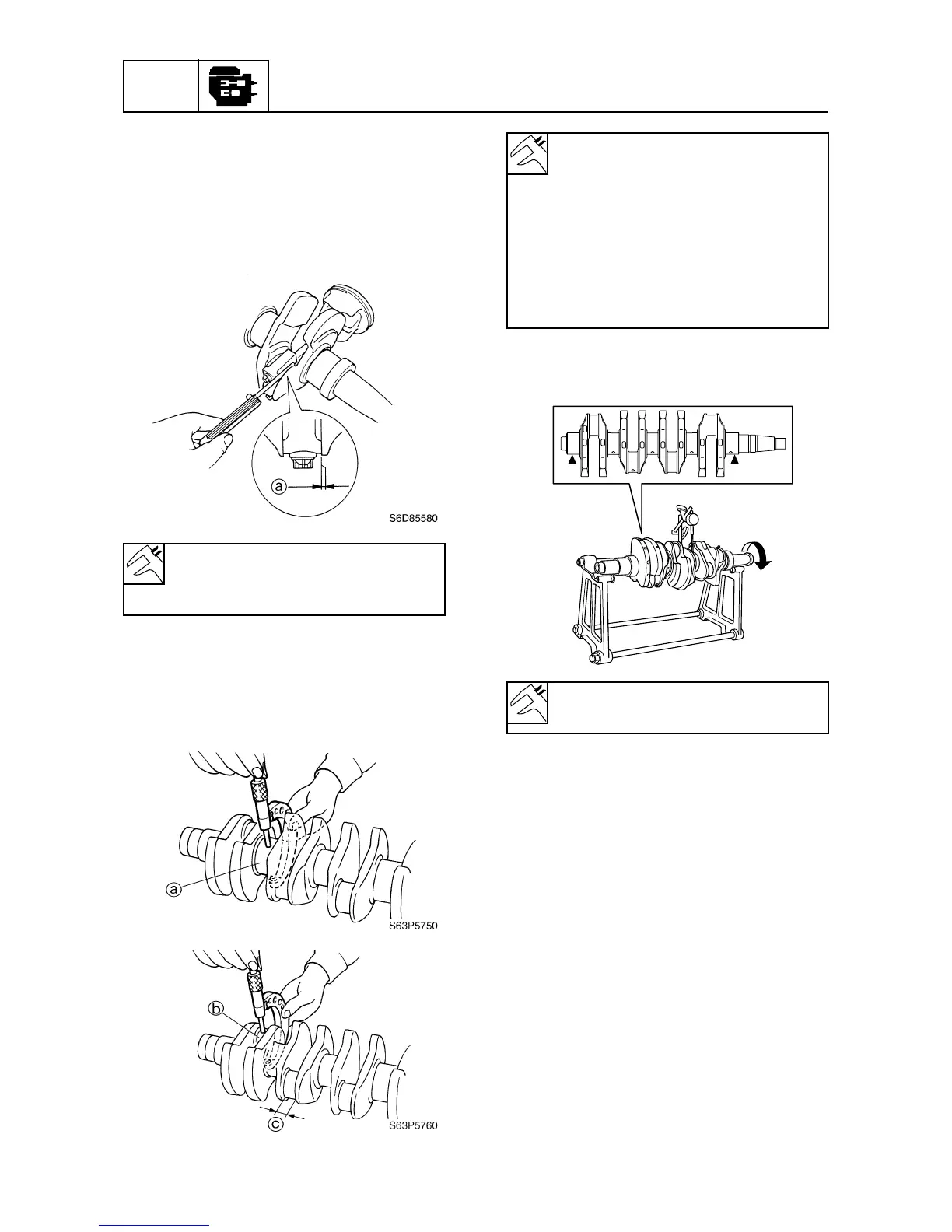 ⓐ

S6D85580

ⓐ

S63P5750

ⓑ

ⓒ

S63P5760