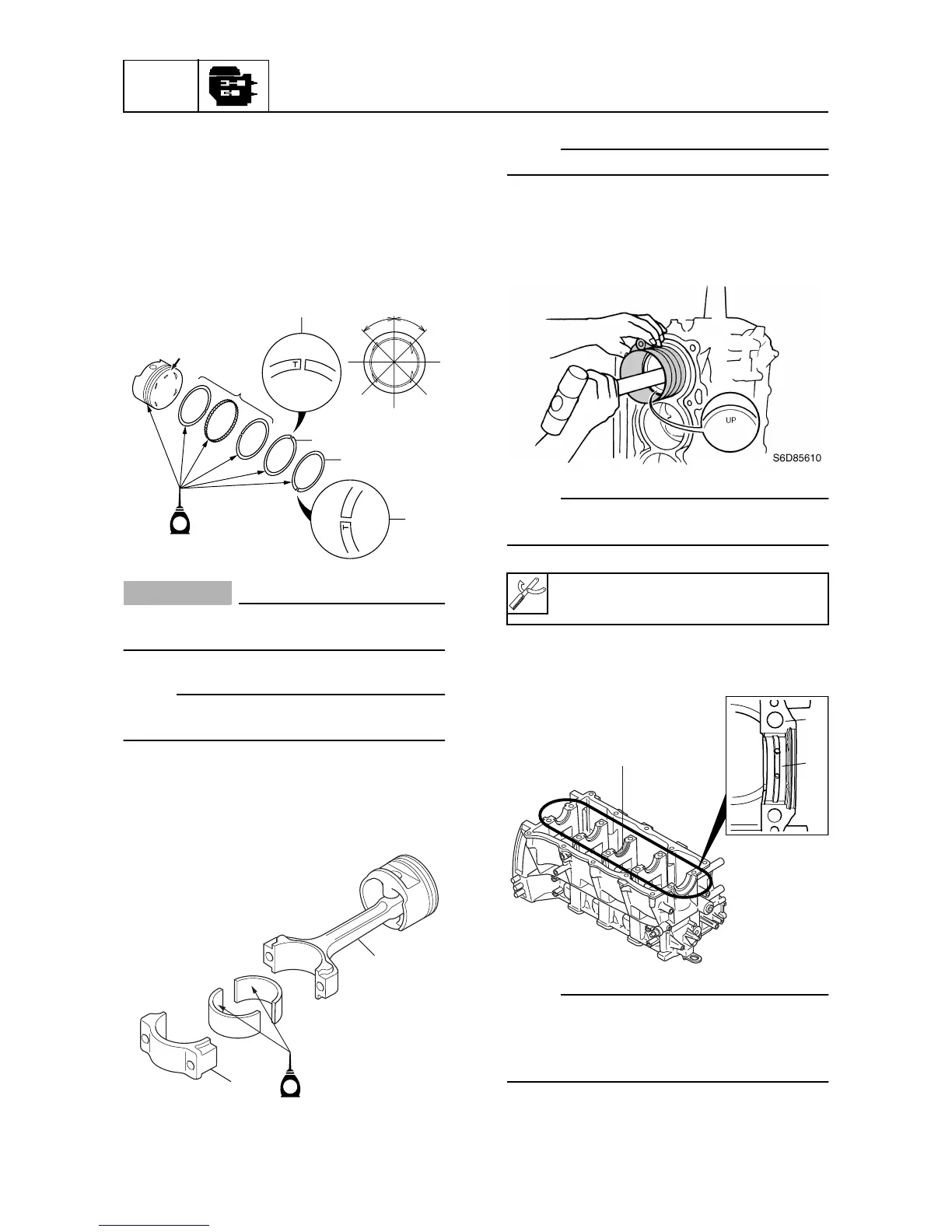 T

T

UP

S6D85610