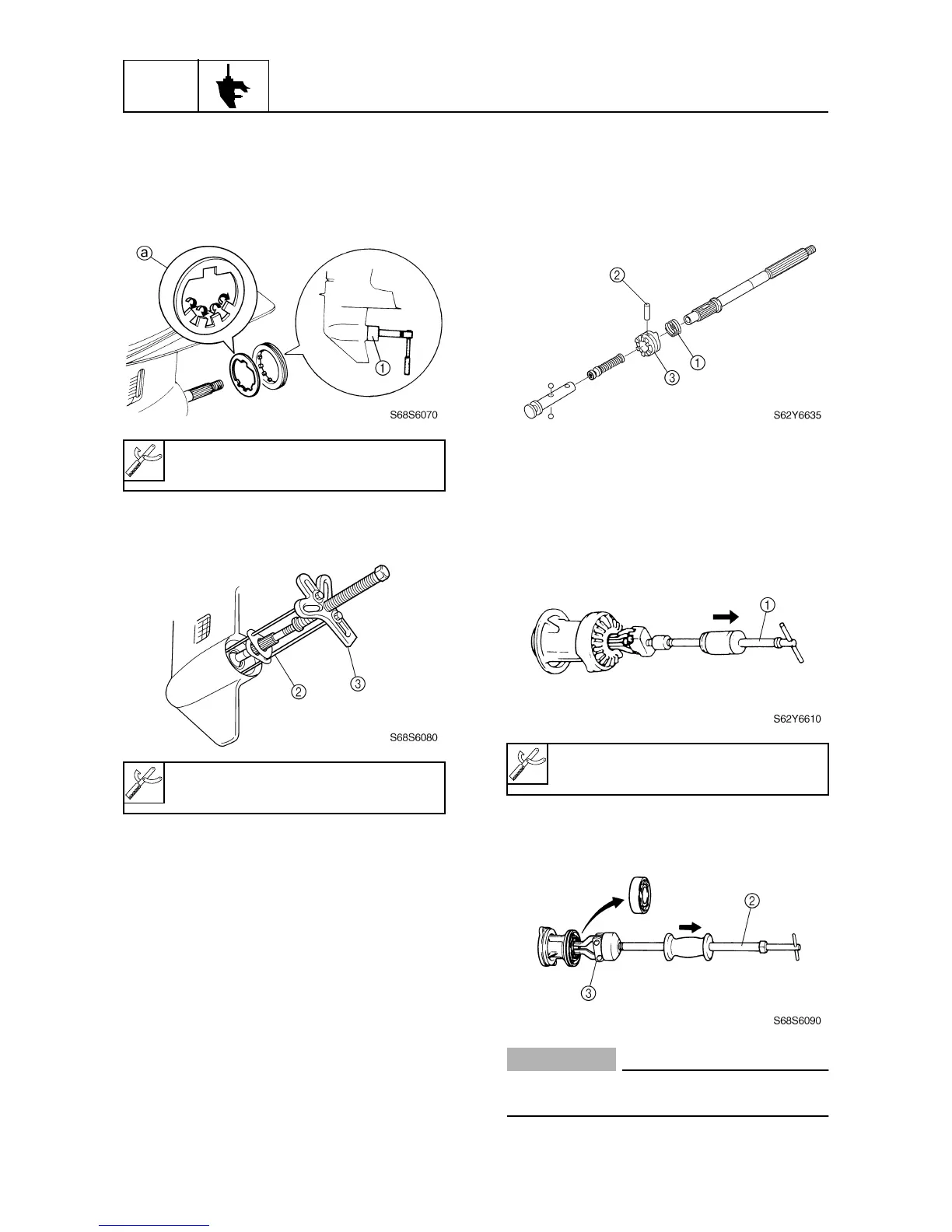 ⓐ

①

S68S6070

②

③

S68S6080

②

①

③

S62Y6635

①

S62Y6610

②

③

S68S6090