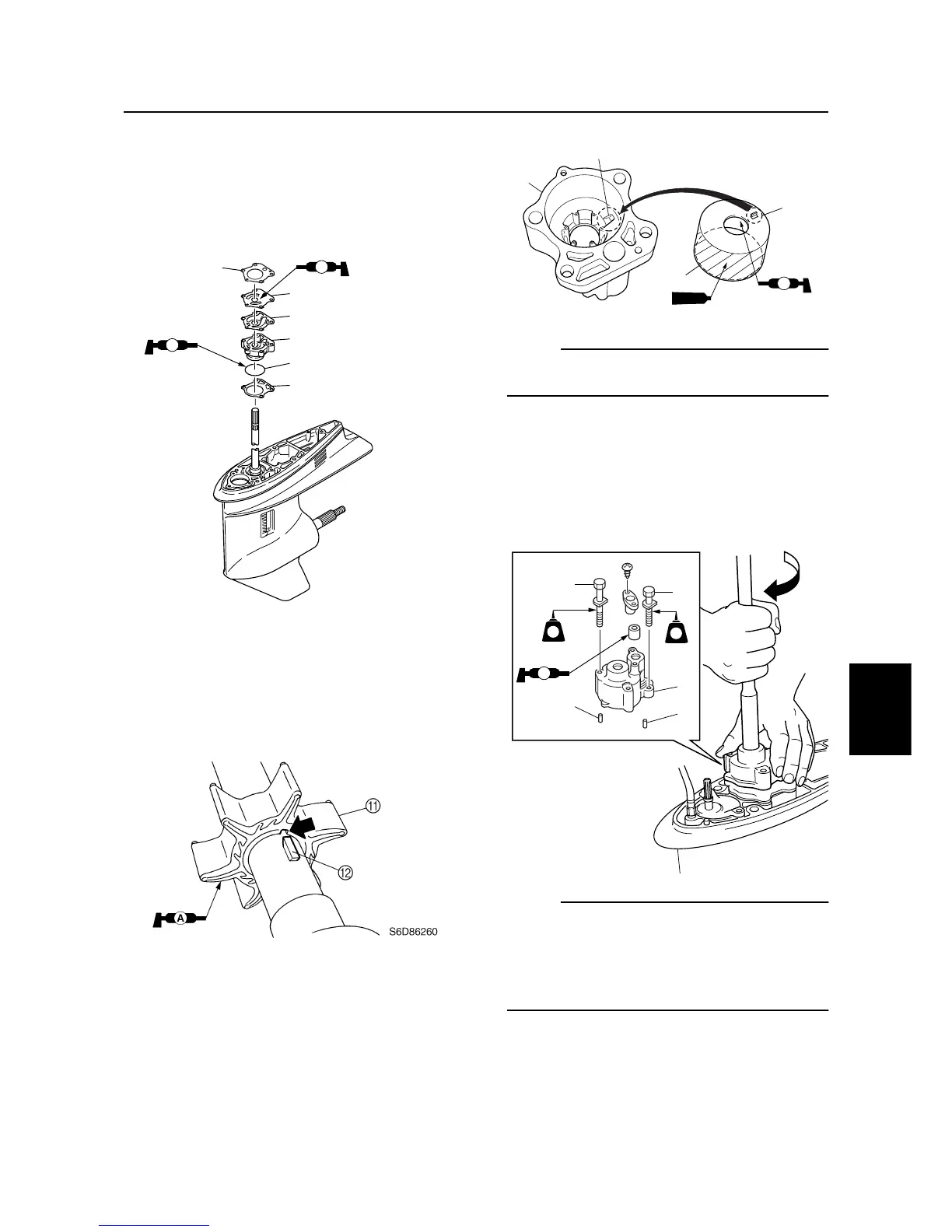 ⑪

⑫

A

S6D86260