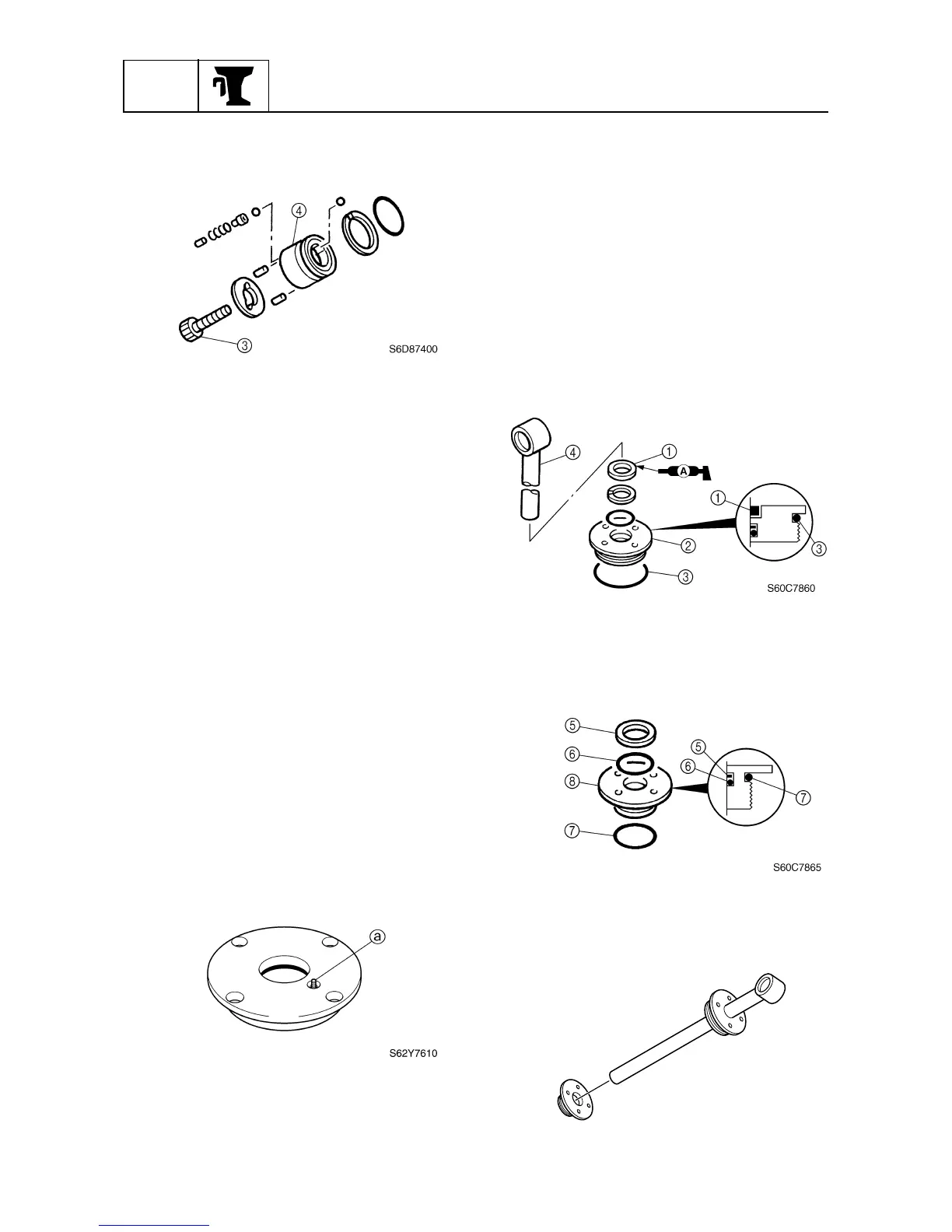 ④

③

S6D87400

④

①

A

①

②

③

③

S60C7860

⑤

⑥

⑧

⑦

⑤

⑥

⑦

S60C7865

a

S62Y7610