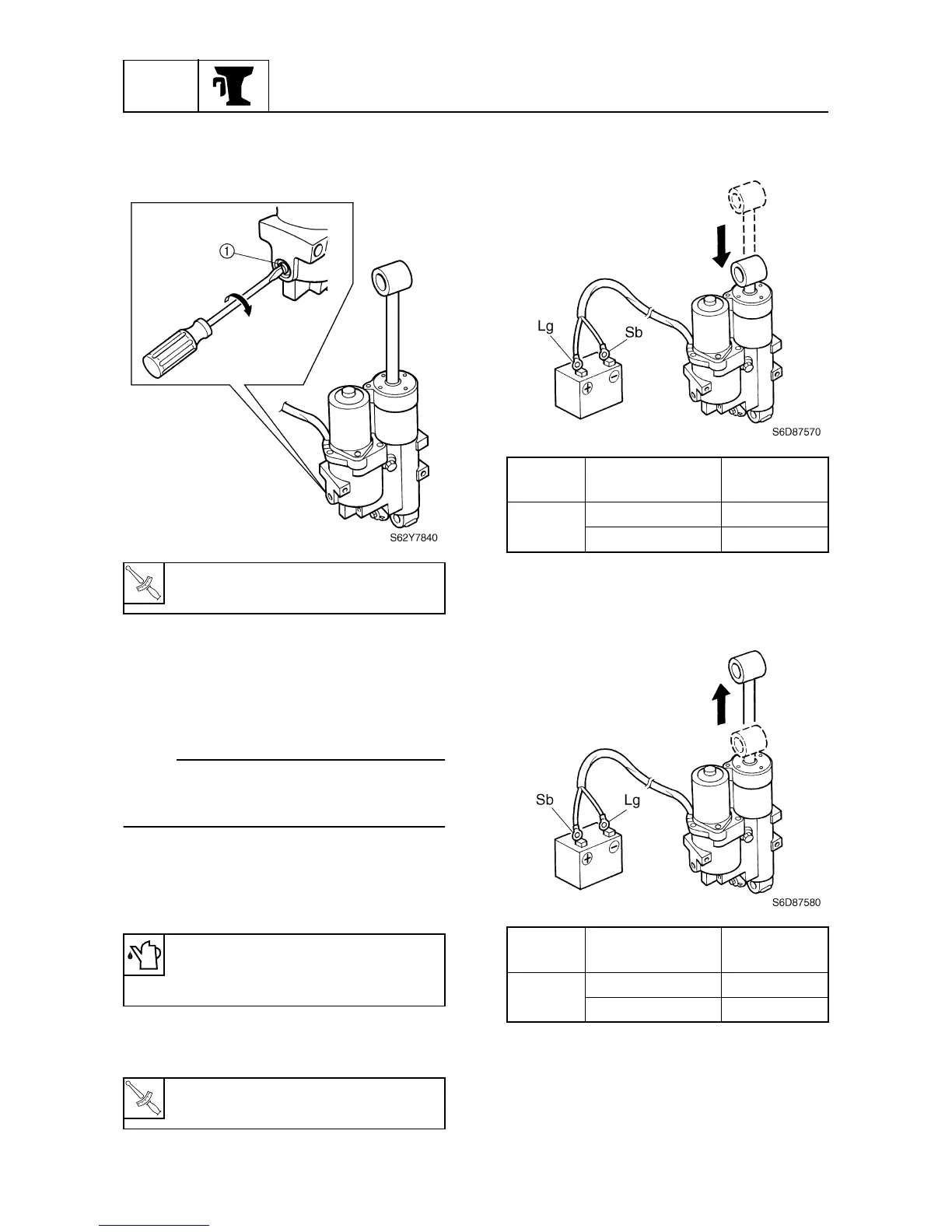 ①

S62Y7840

Lg

Sb

S6D87570

Sb

Lg

S6D87580