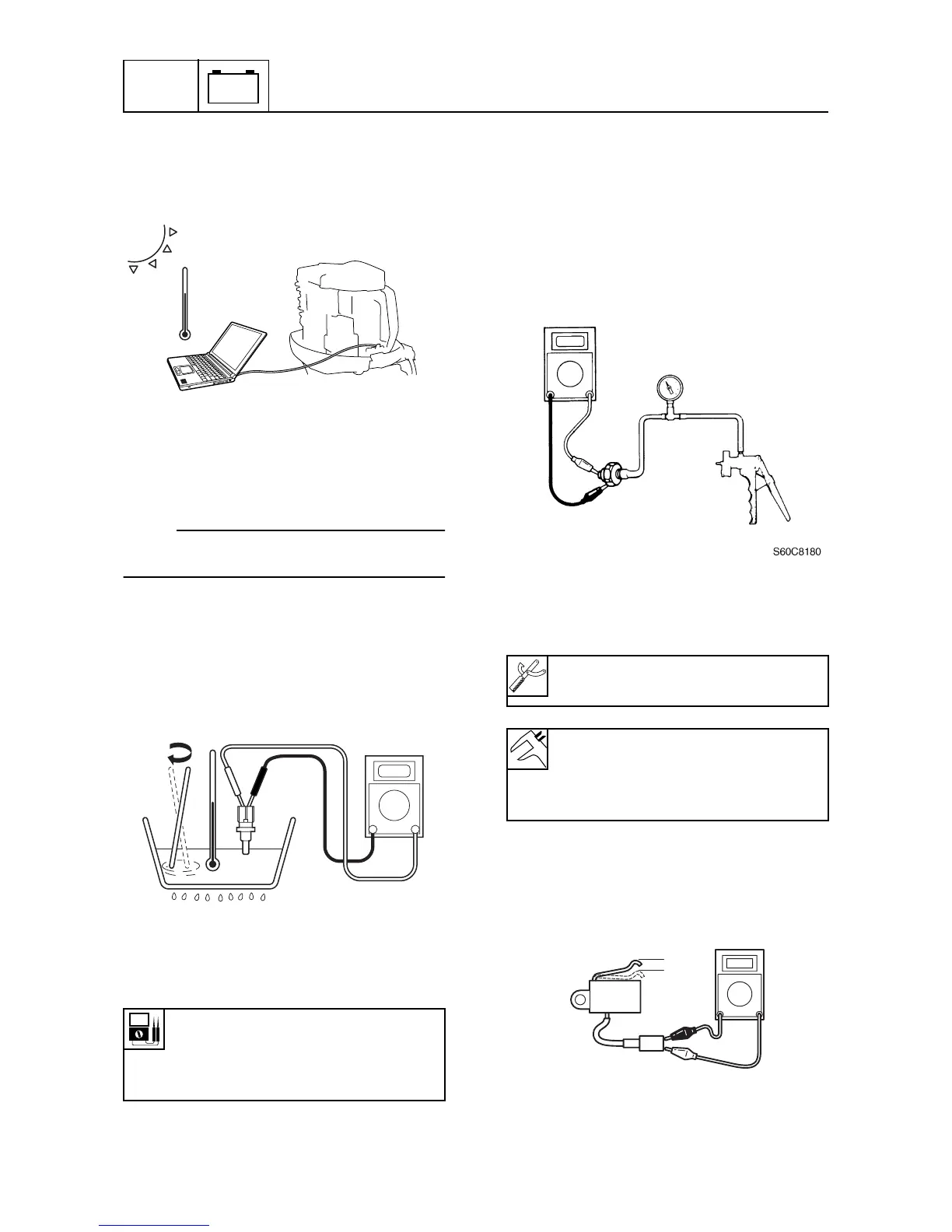 S60C8180