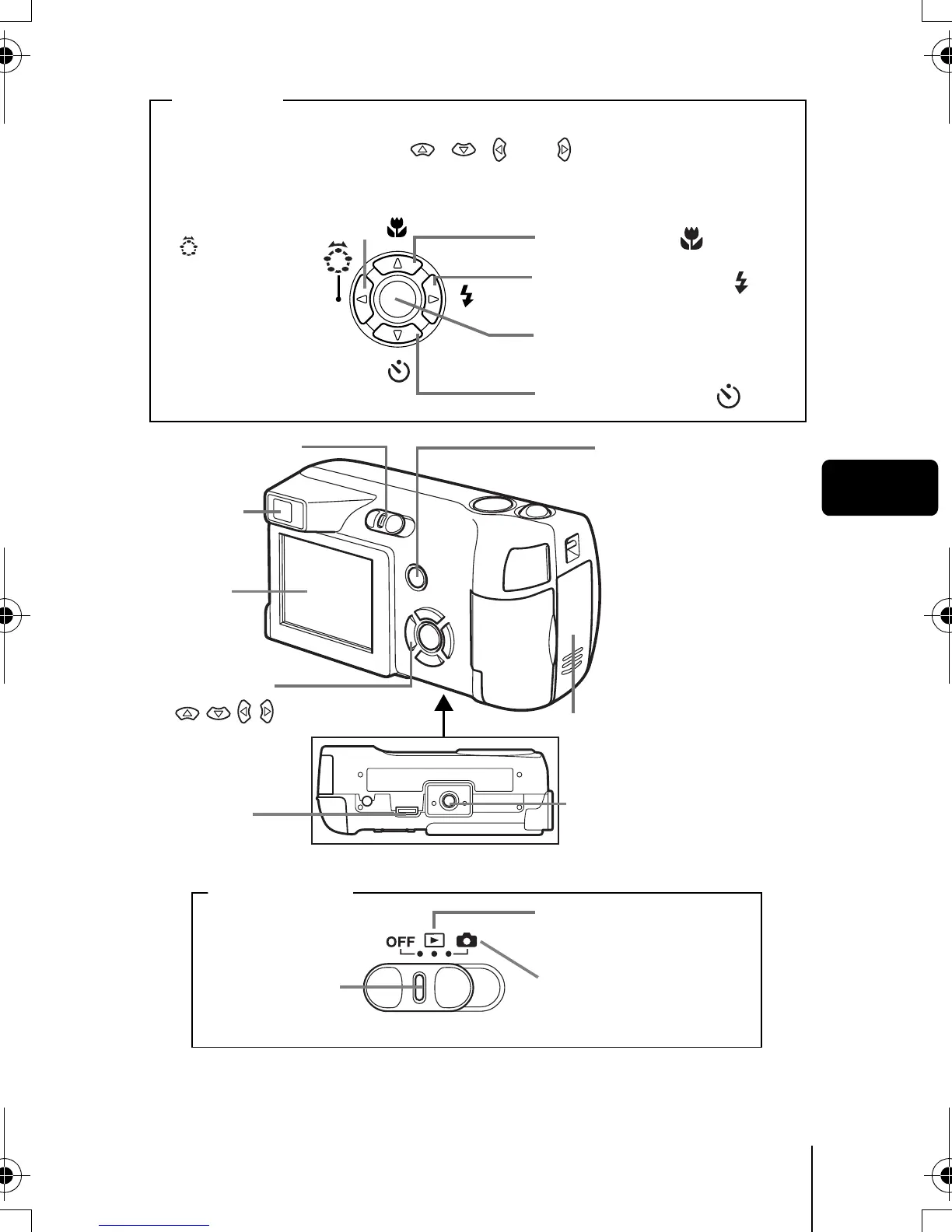 OFF