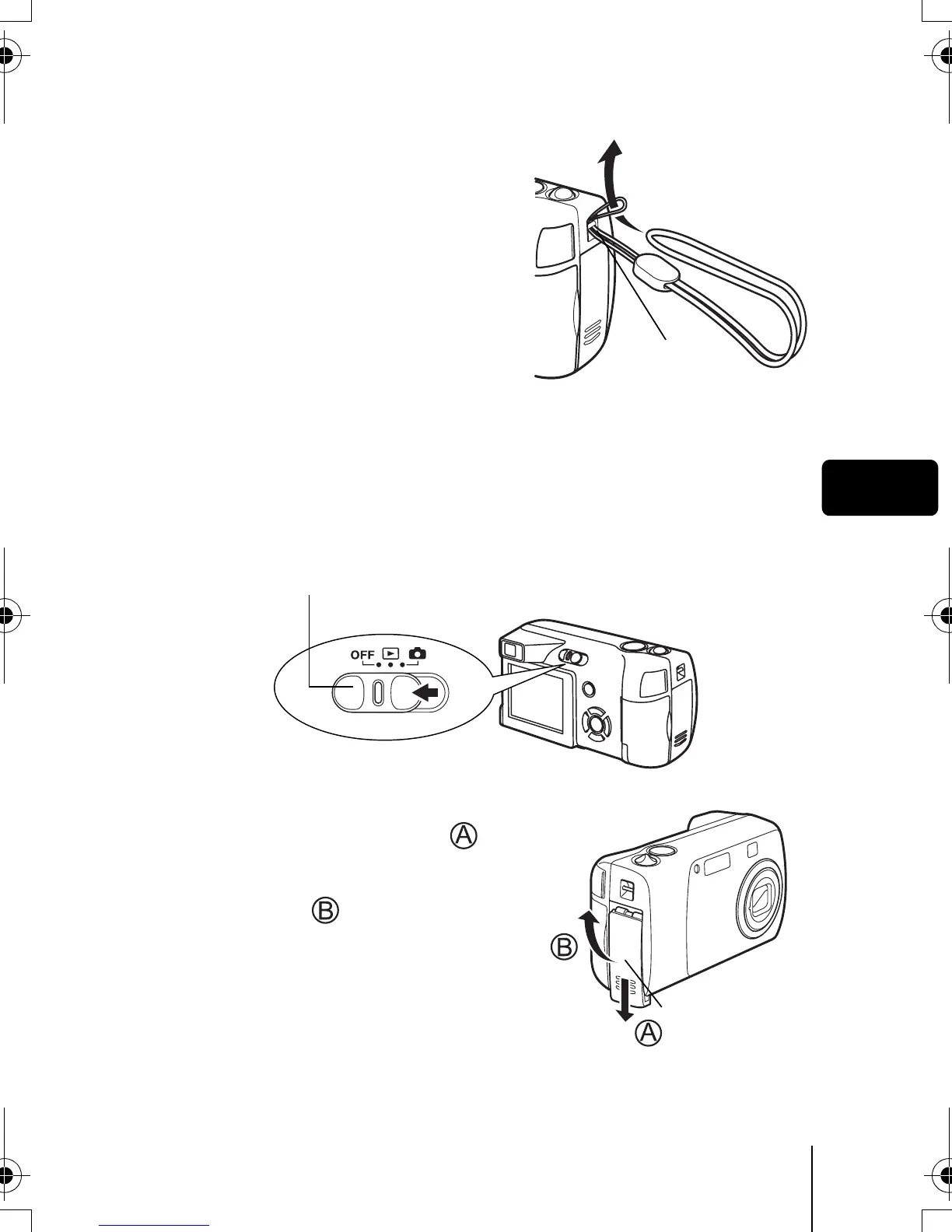 OFF

Ⓐ

Ⓑ

Ⓑ

Ⓐ