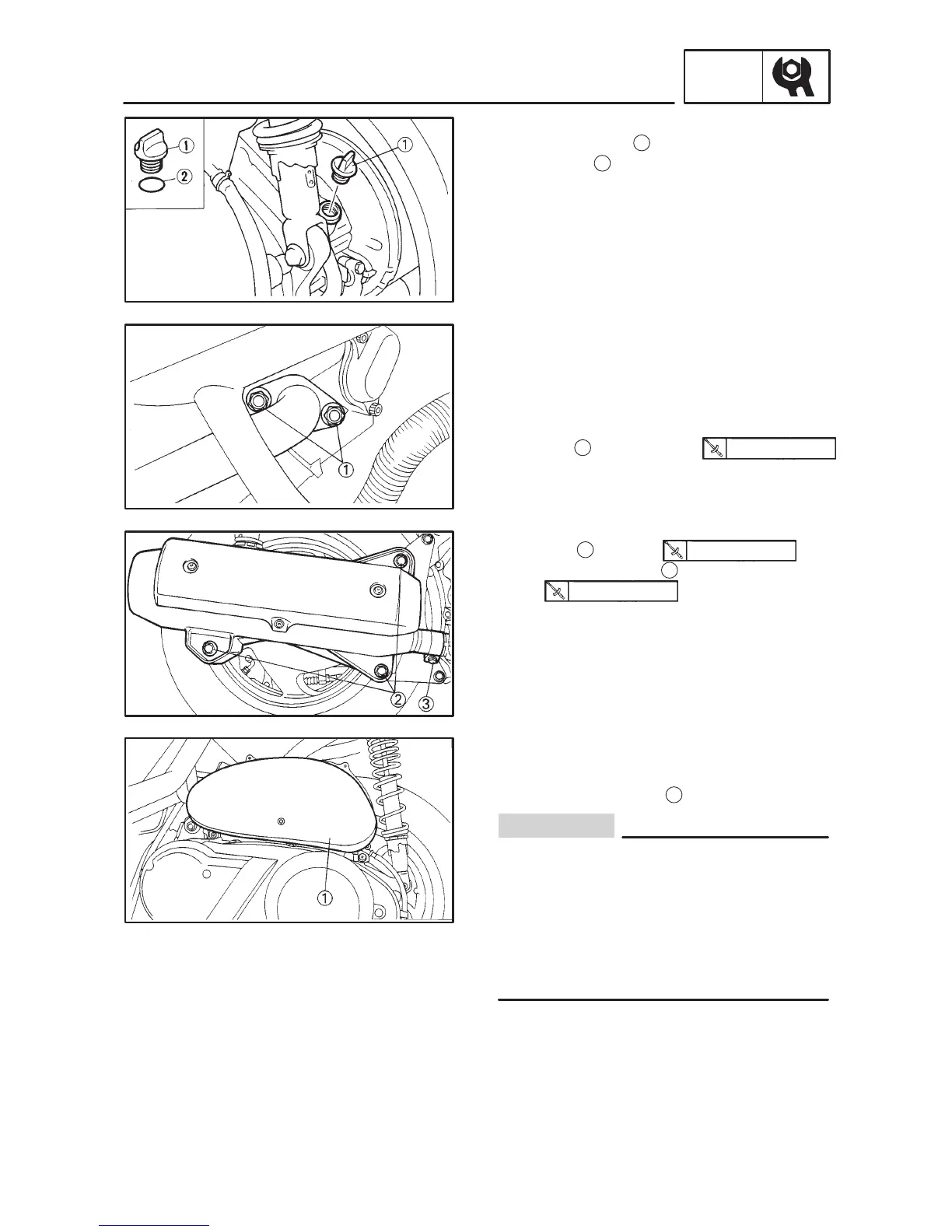 ①
②

①

①

②
③

①