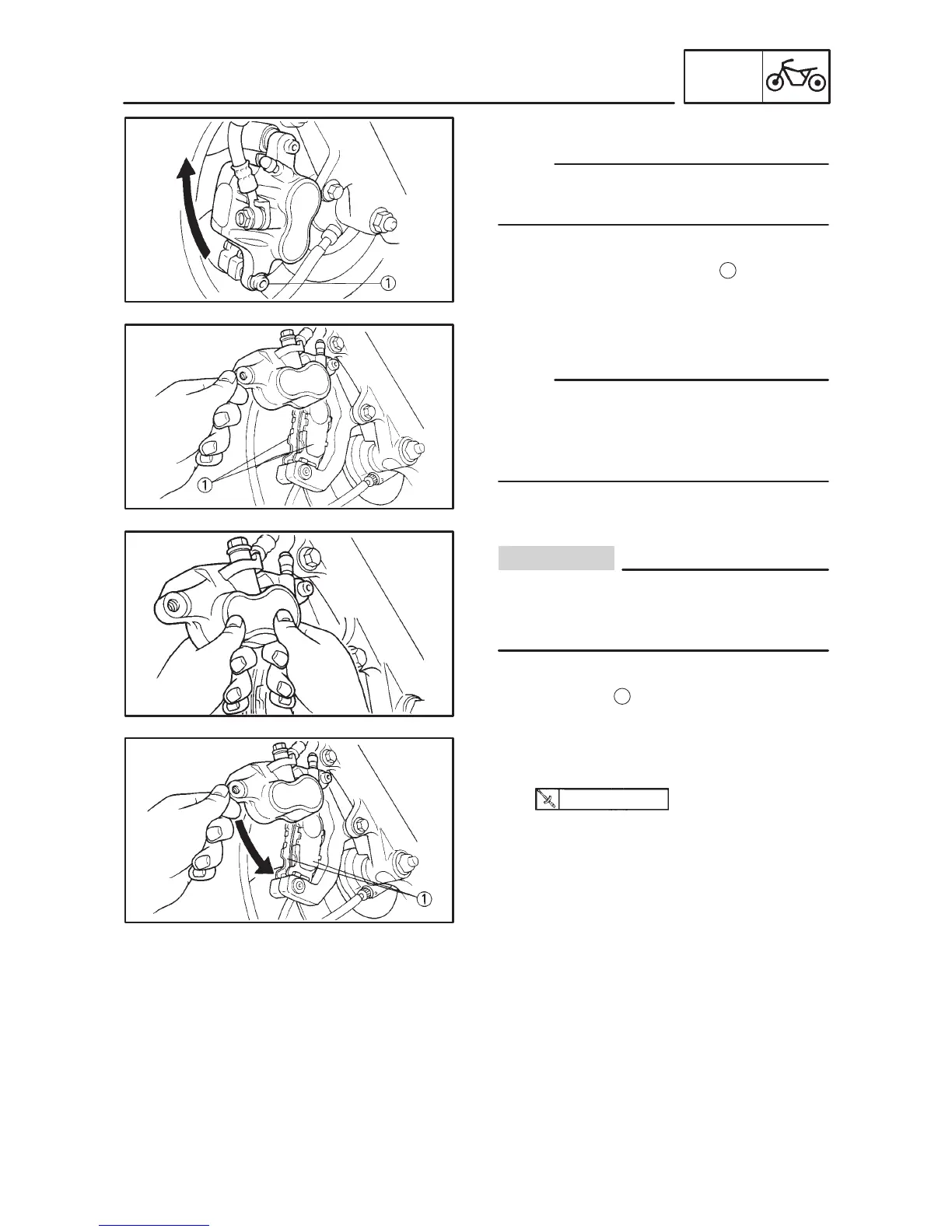 ①

①

①