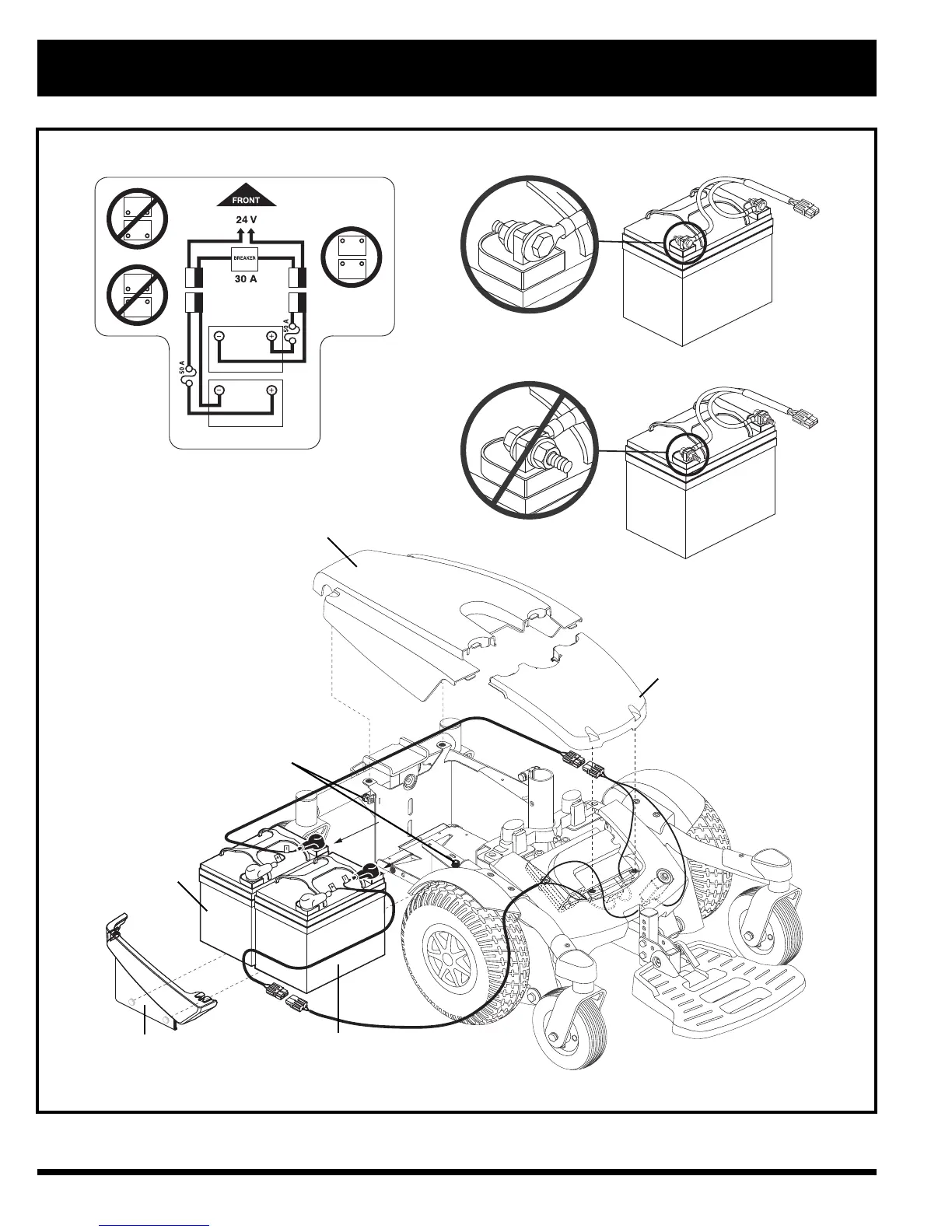 FRONT
24 V
BREAKER
30 A
50 A
50 A