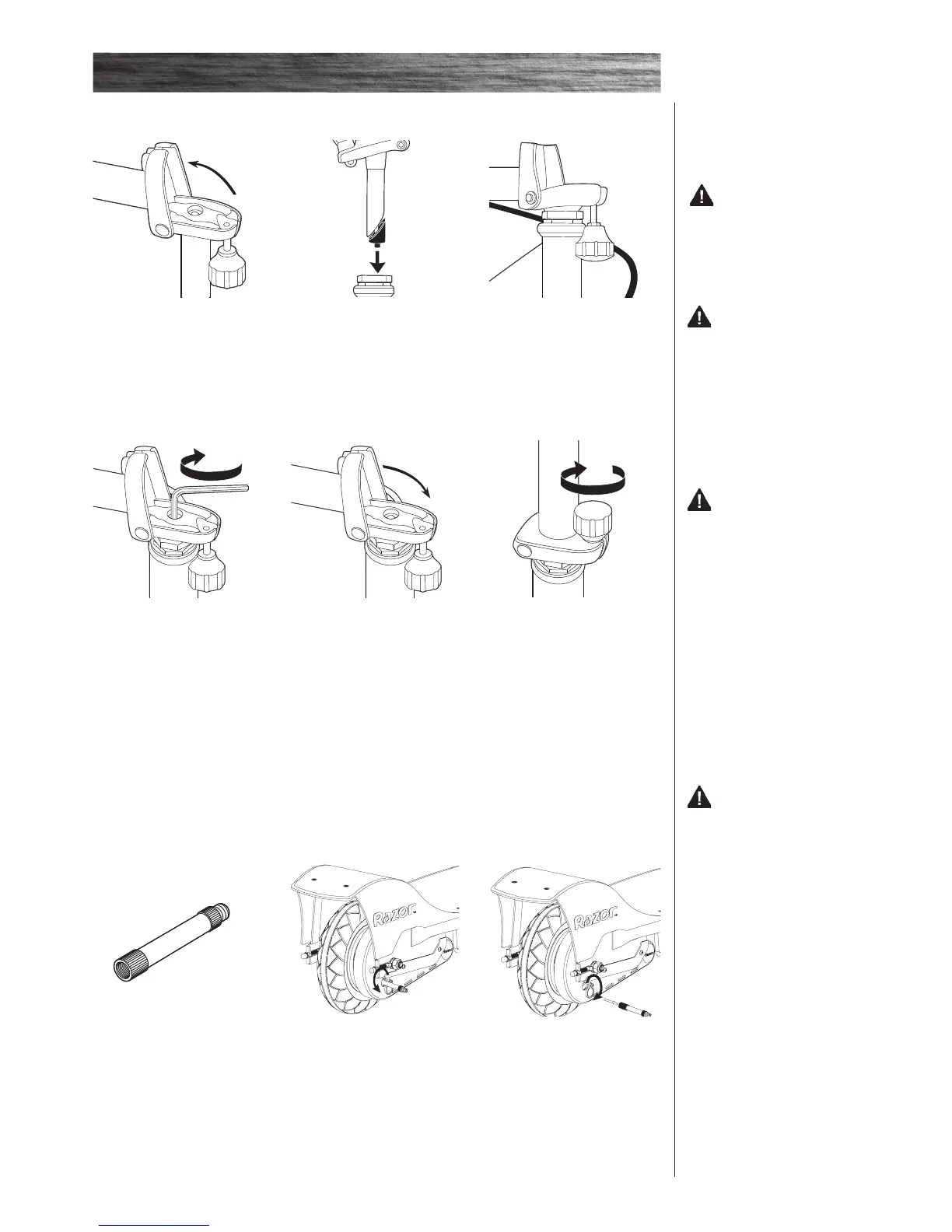 Razor

Razor