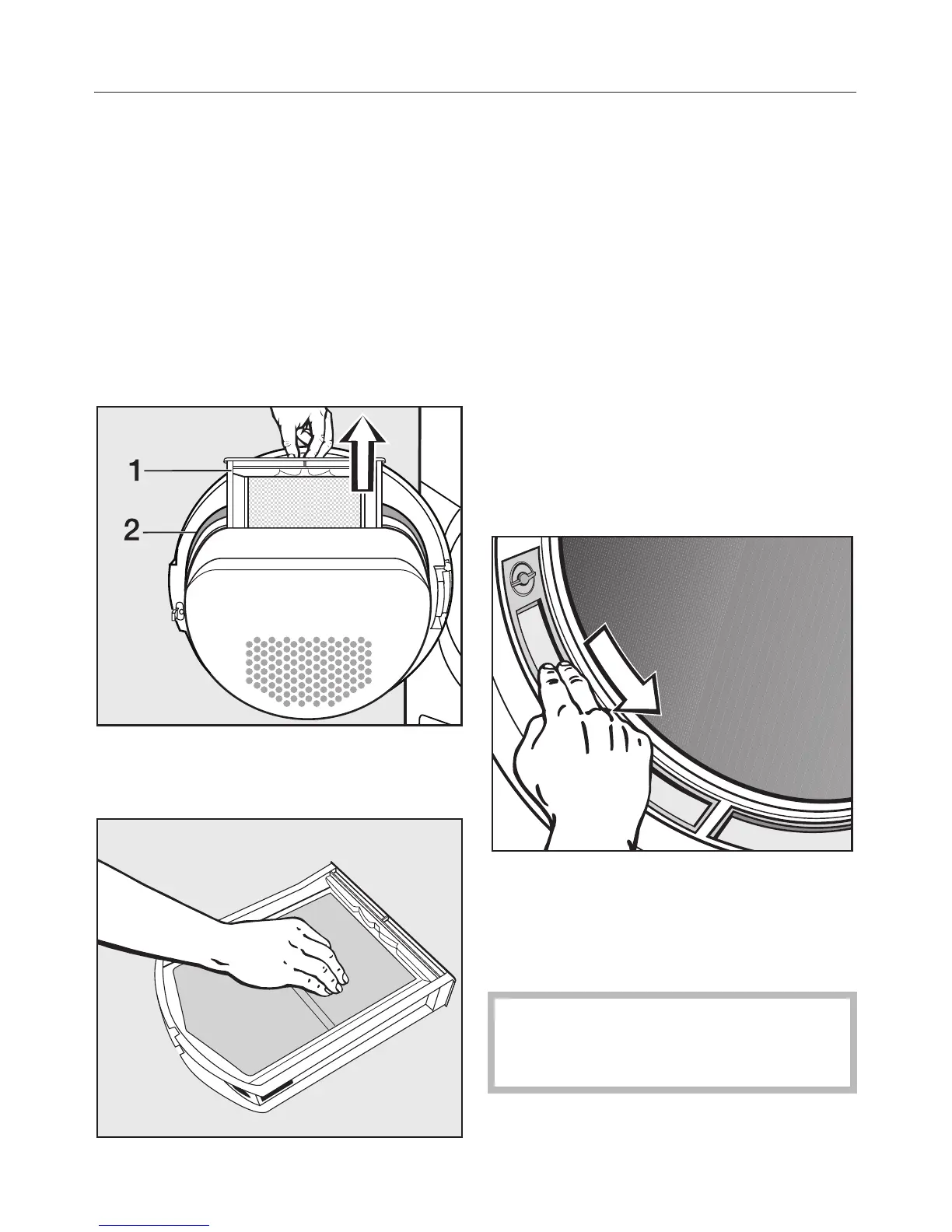 1
2