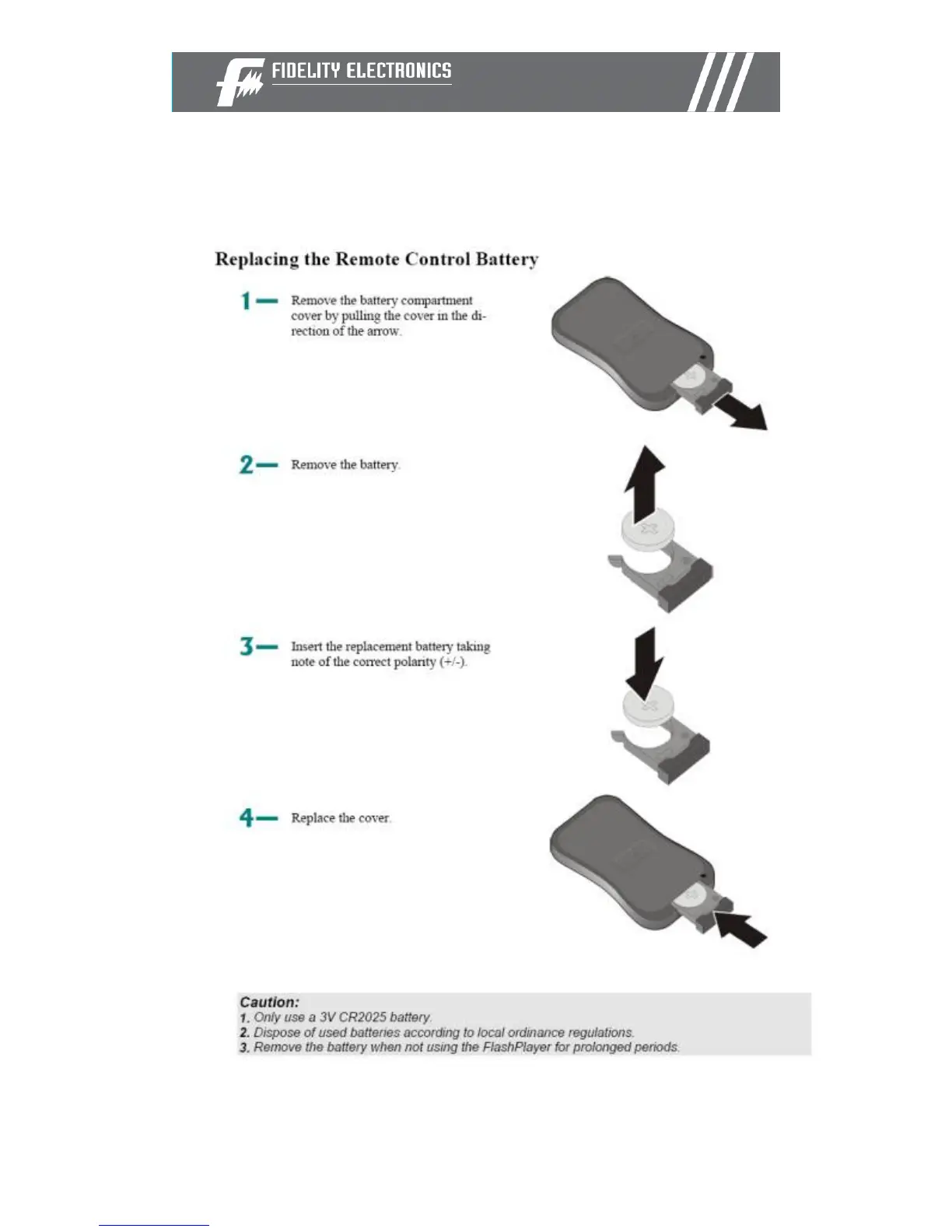 FIDELITY ELECTRONICS

Replacing the Remote Control Battery

1 — Remove the battery compartment cover by pulling the cover in the direction of the arrow.

2 — Remove the battery.

3 — Insert the replacement battery taking note of the correct polarity (+/-).

4 — Replace the cover.

Caution:
1. Only use a 3V CR2025 battery.
2. Dispose of used batteries according to local ordinance regulations.
3. Remove the battery when not using the FlashPlayer for prolonged periods.