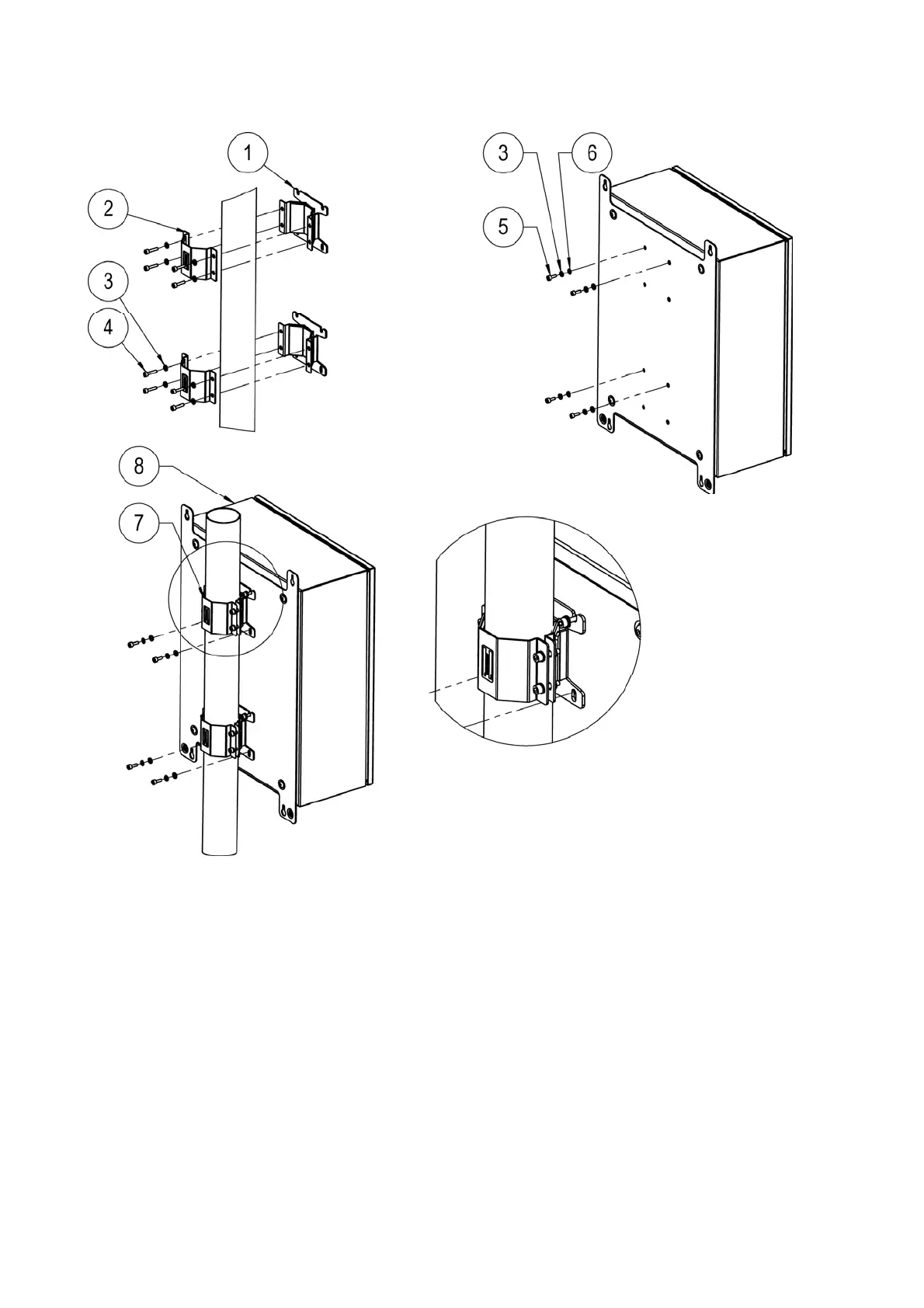 1
2
3
4
3
6
5
8
7