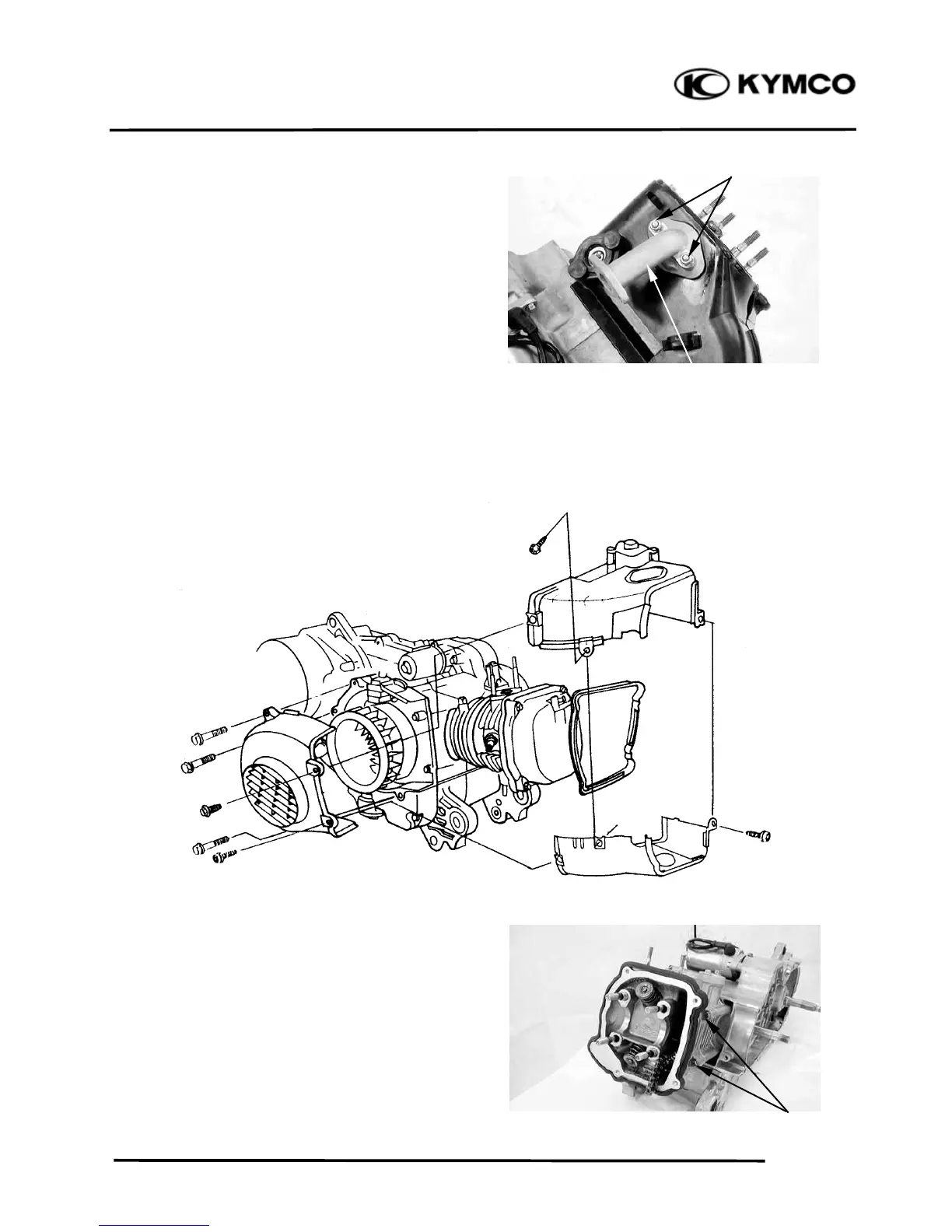 KYMCO