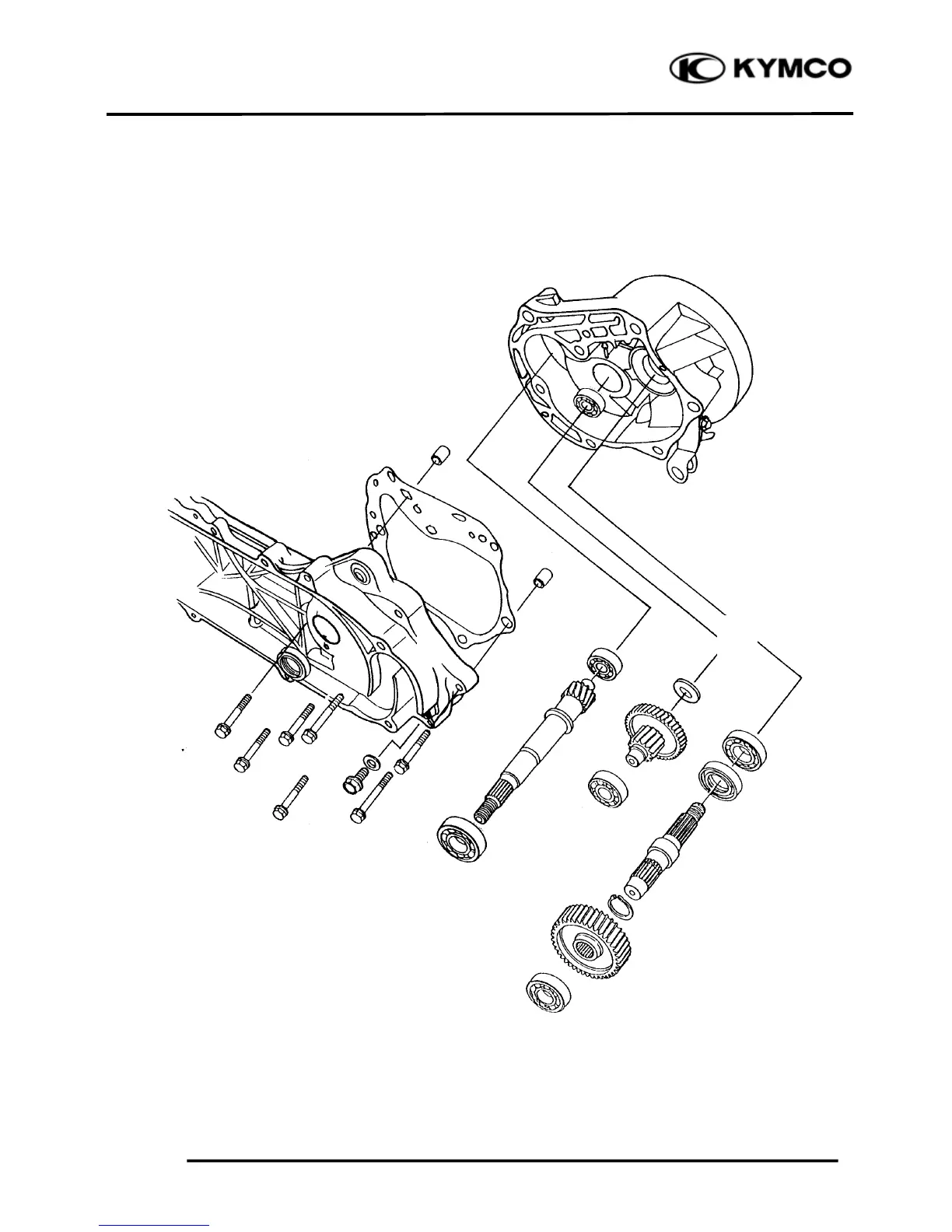 KYMCO