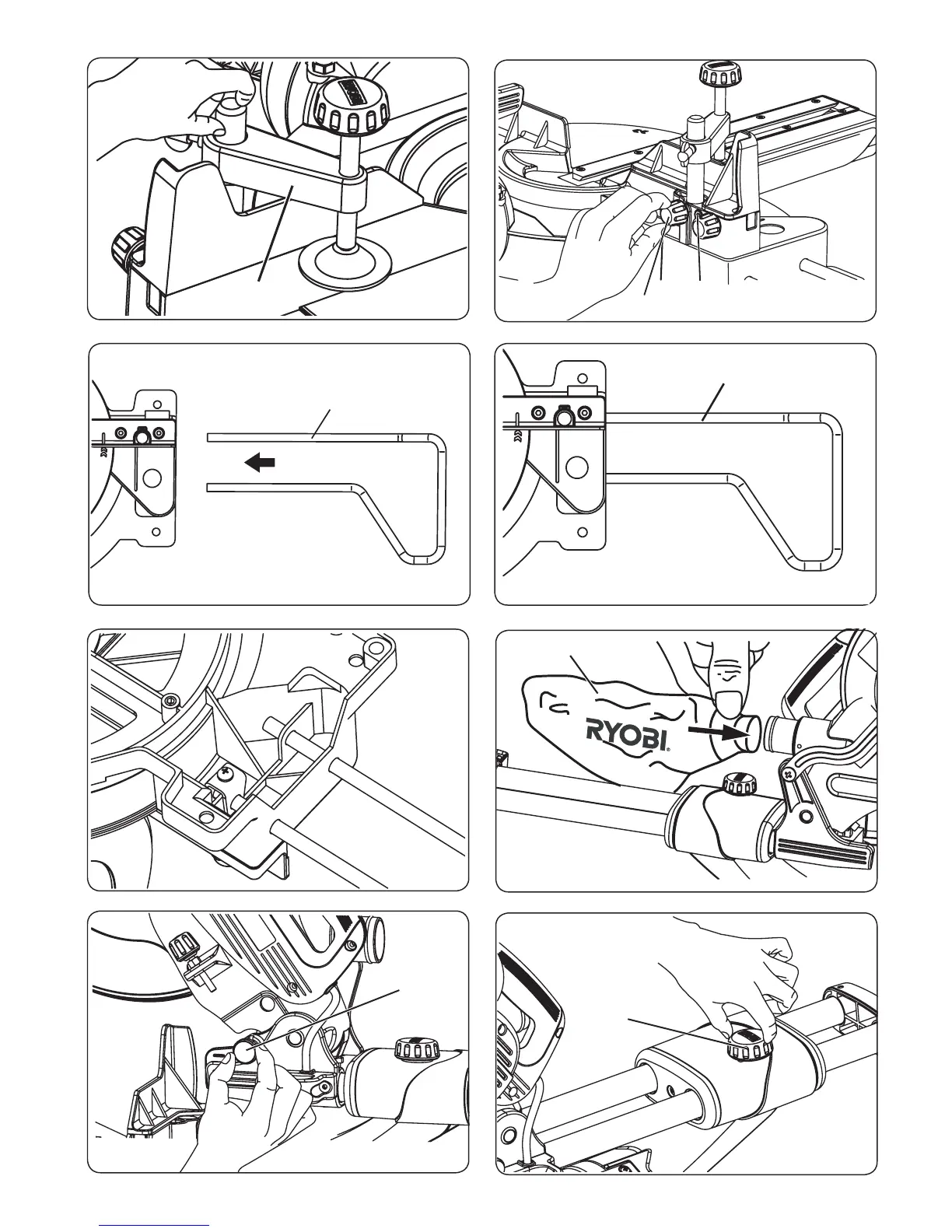 RYOBI