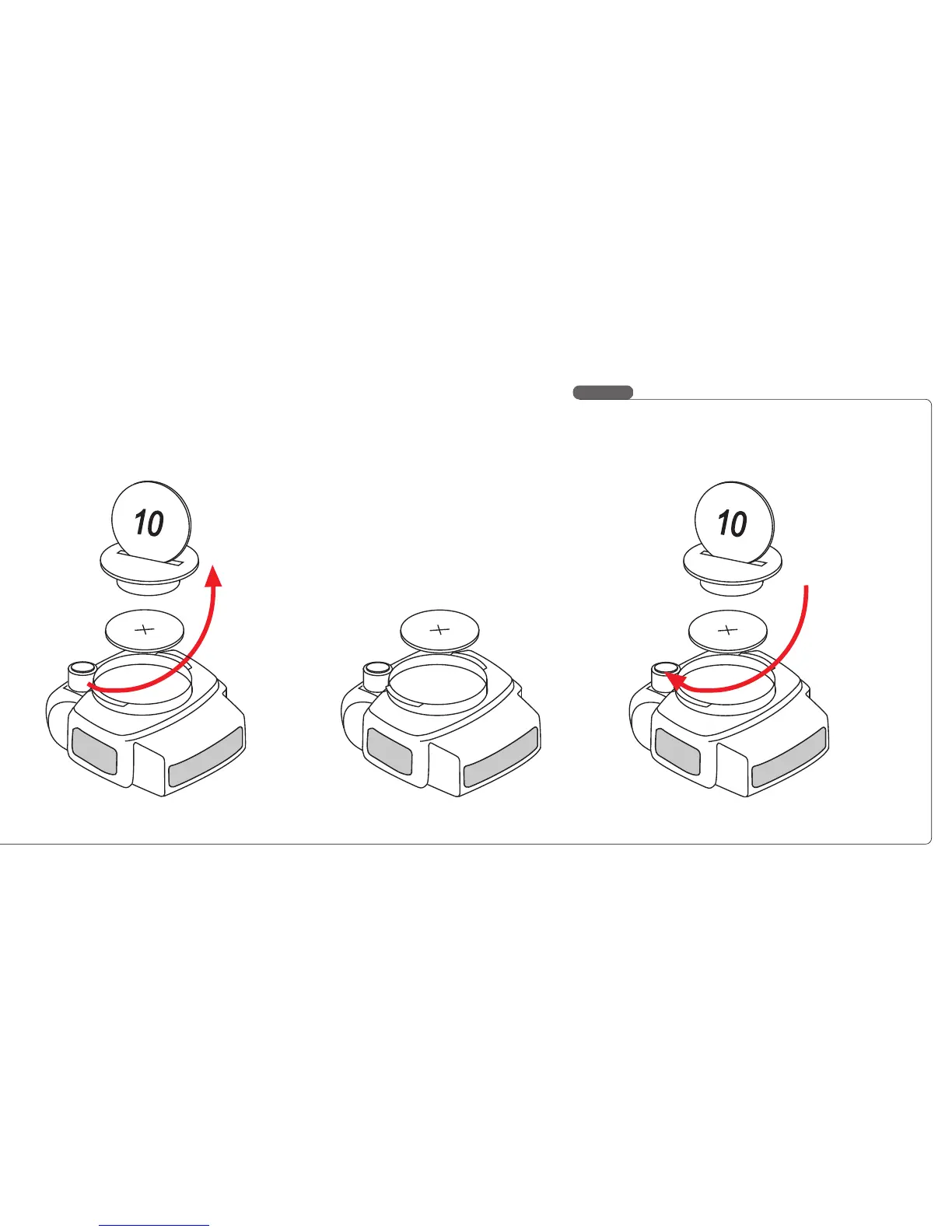 10

+

+

10

+