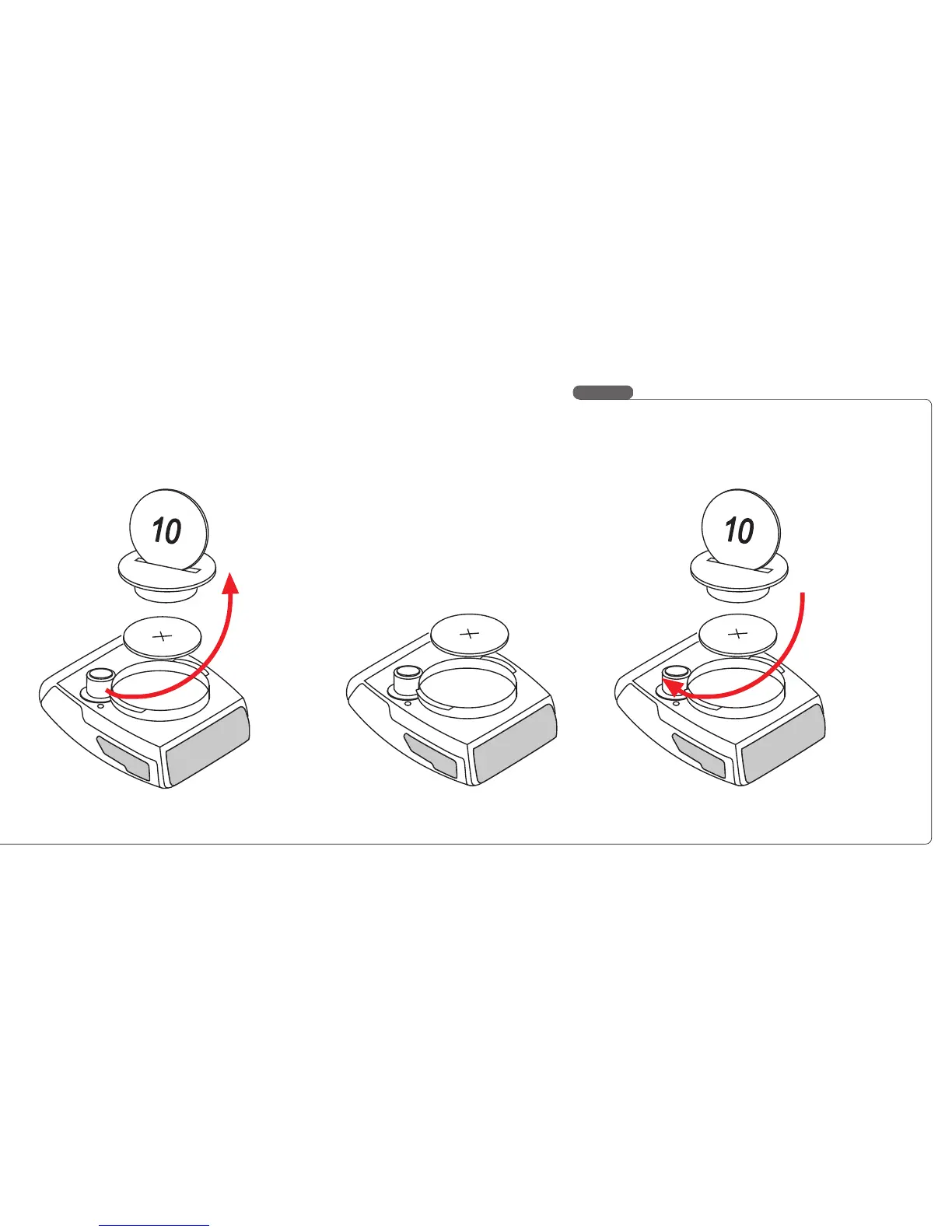 10

+

+

10

+