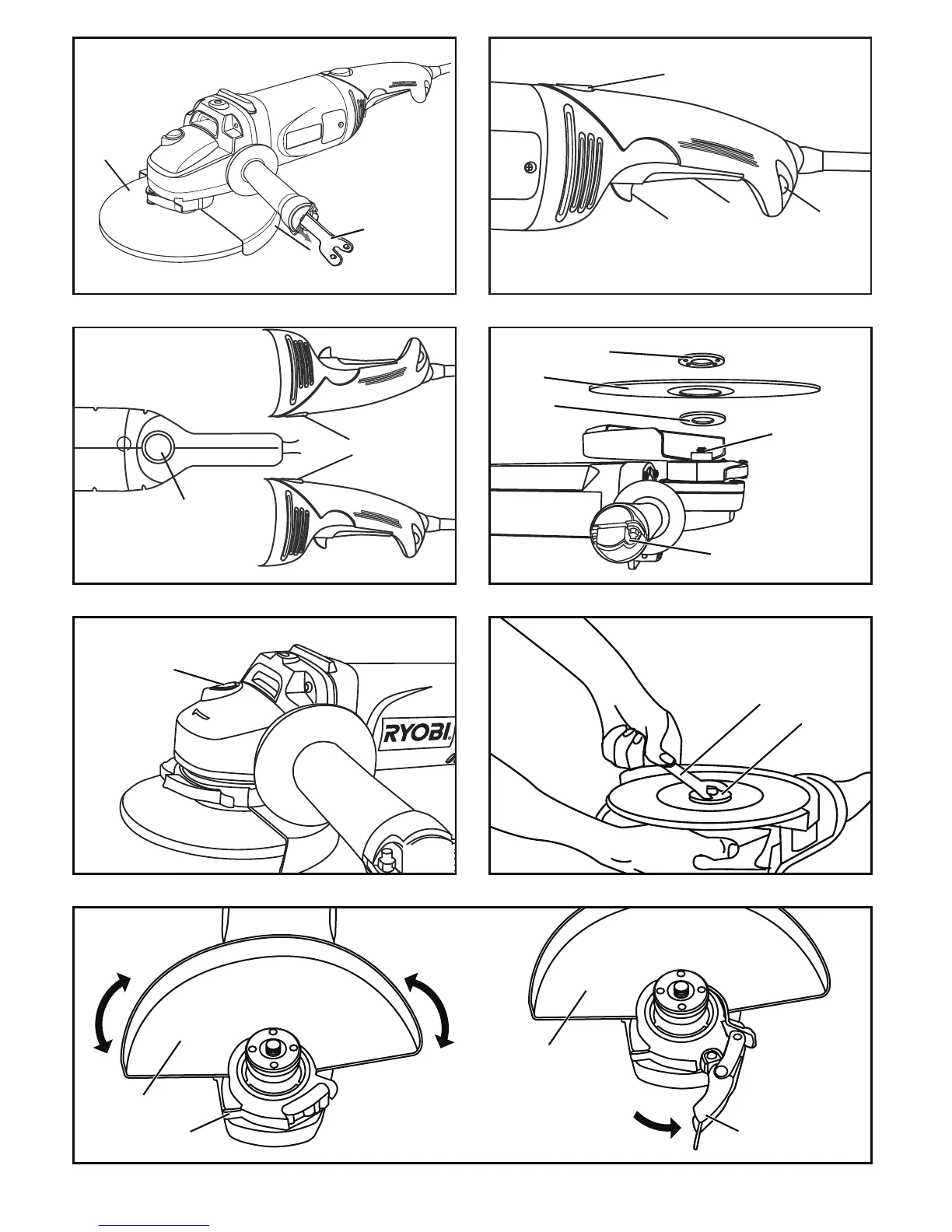 RYOBI