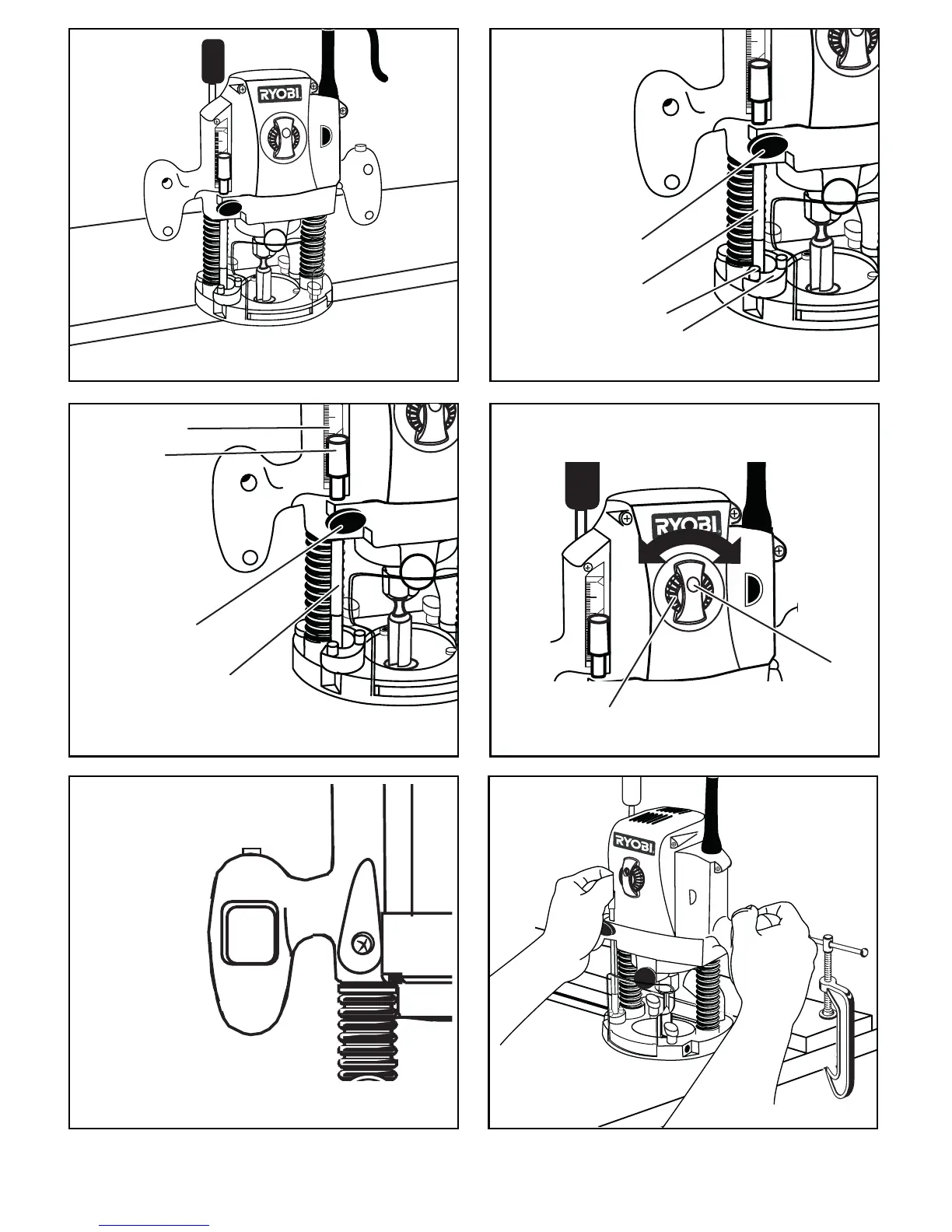 RYOBI

RYOBI

RYOBI