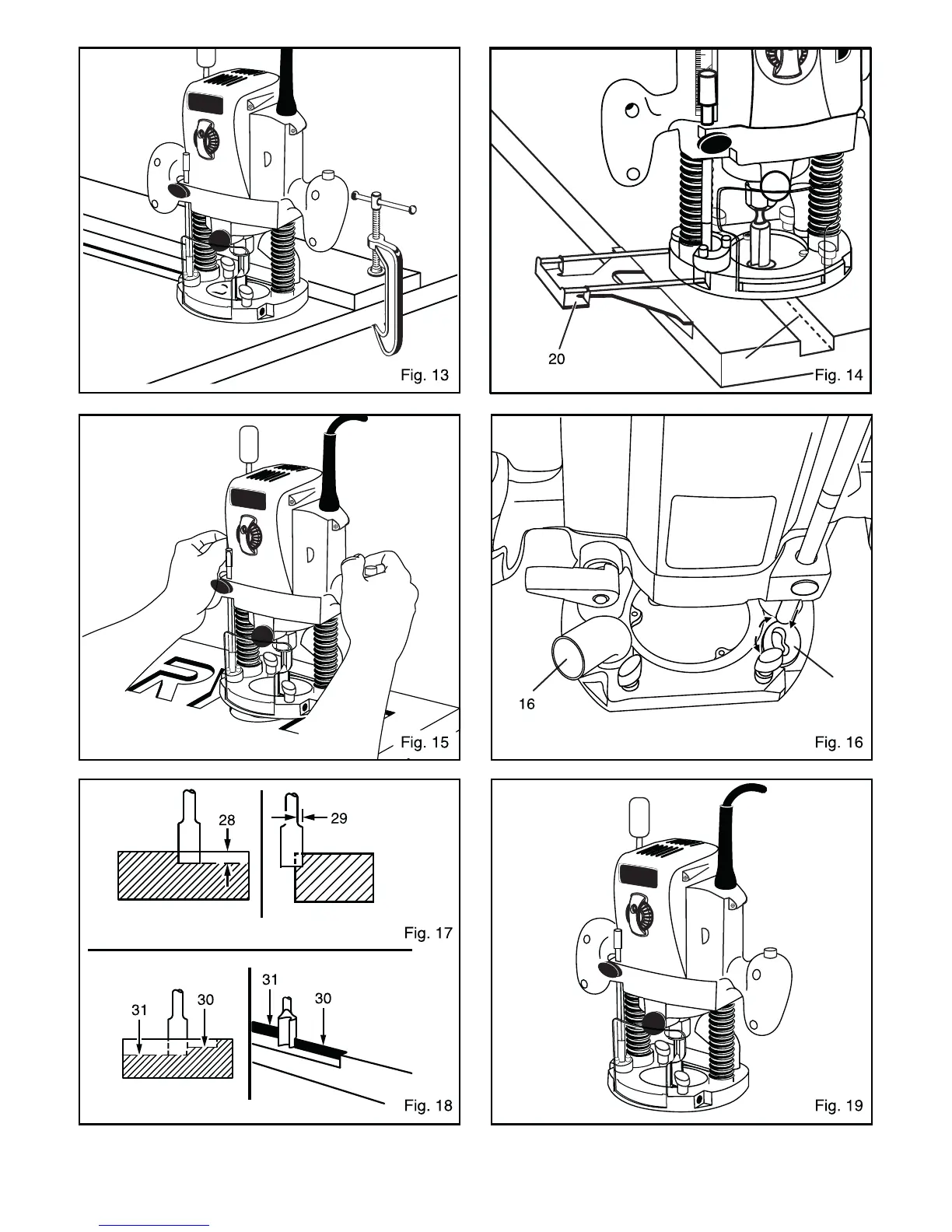 Fig. 13

20

Fig. 14

Fig. 15

16

Fig. 16

28

29

Fig. 17

31

30

31

30

Fig. 18

Fig. 19