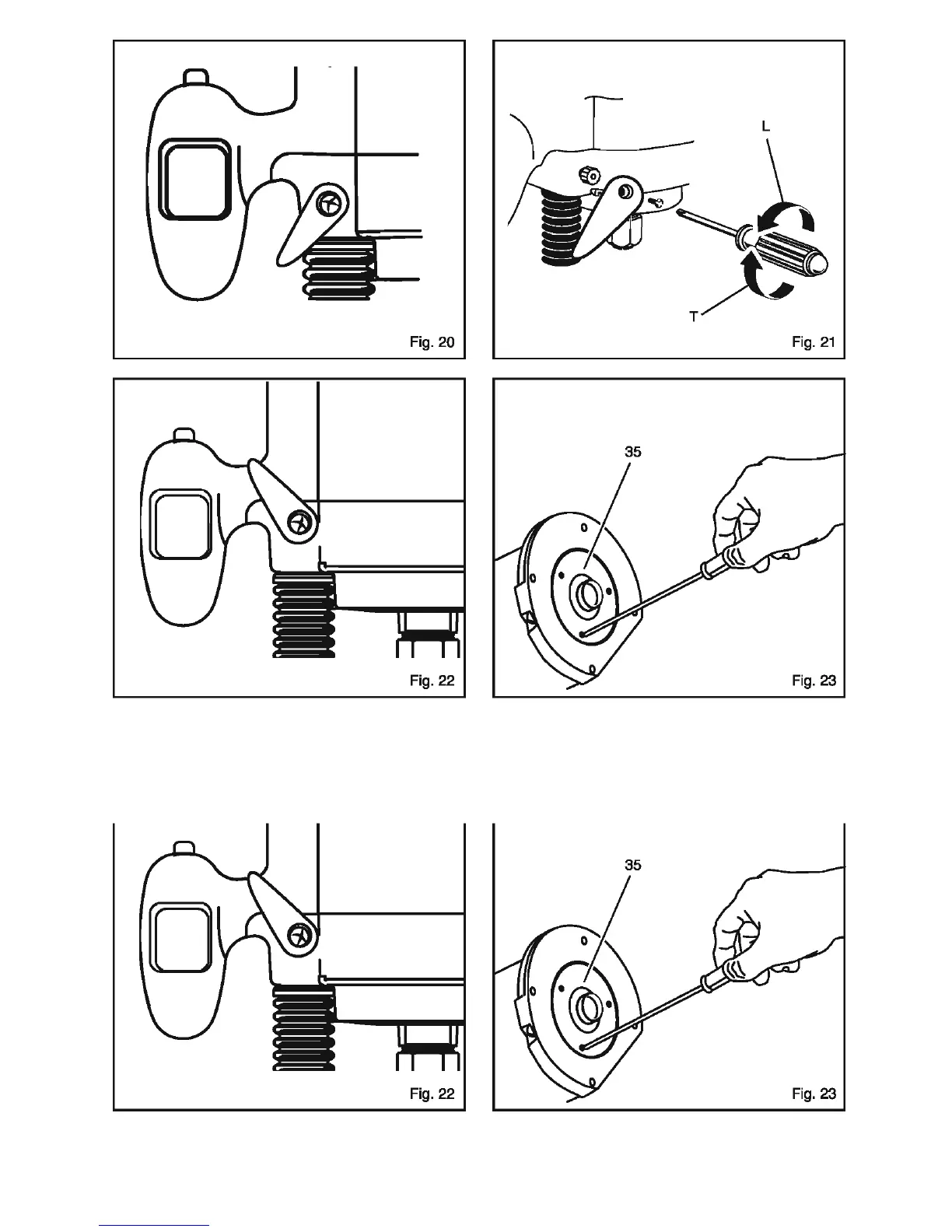 Fig. 20

L

T

Fig. 21

Fig. 22

35

Fig. 23

Fig. 22

35

Fig. 23