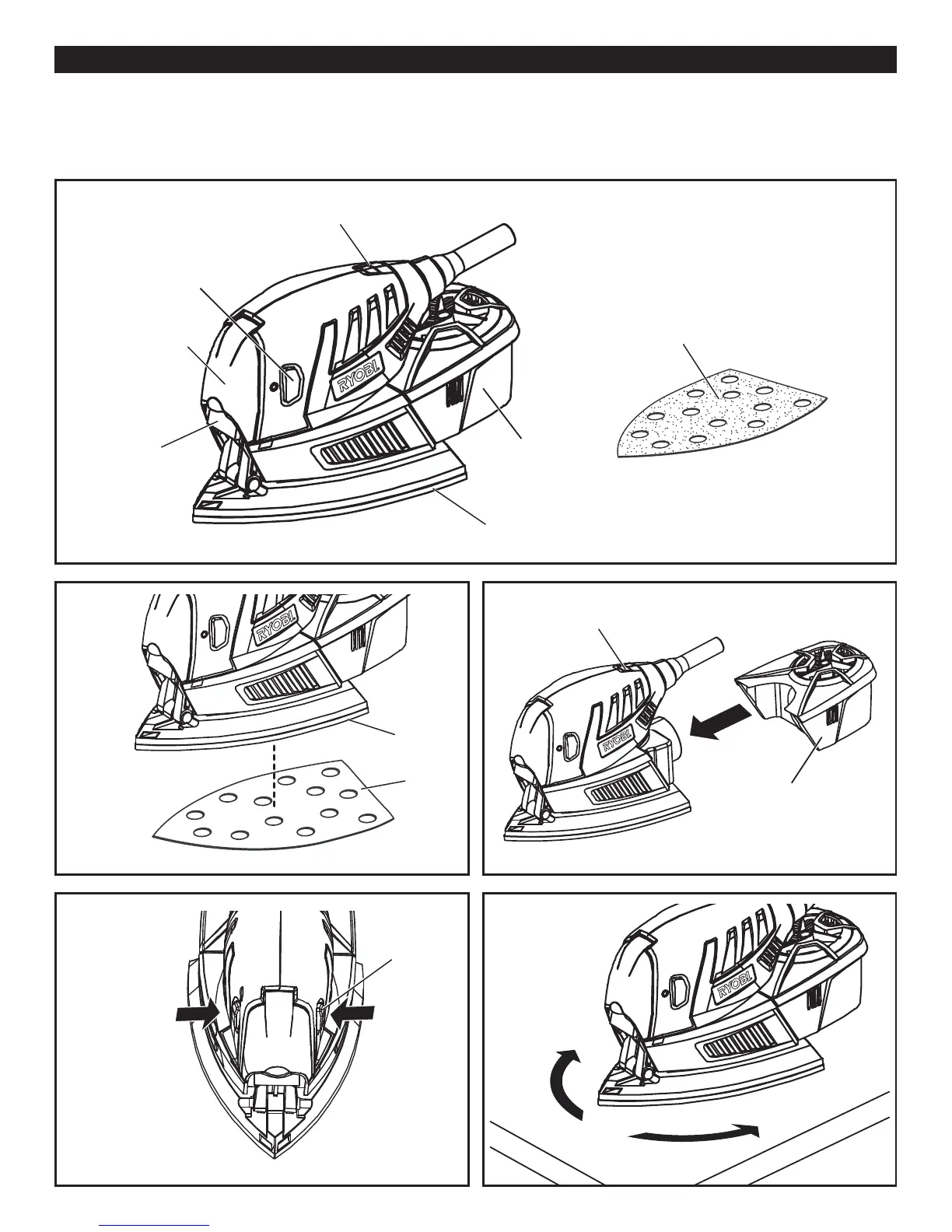 RYOBI

RYOBI

RYOBI

RYOBI