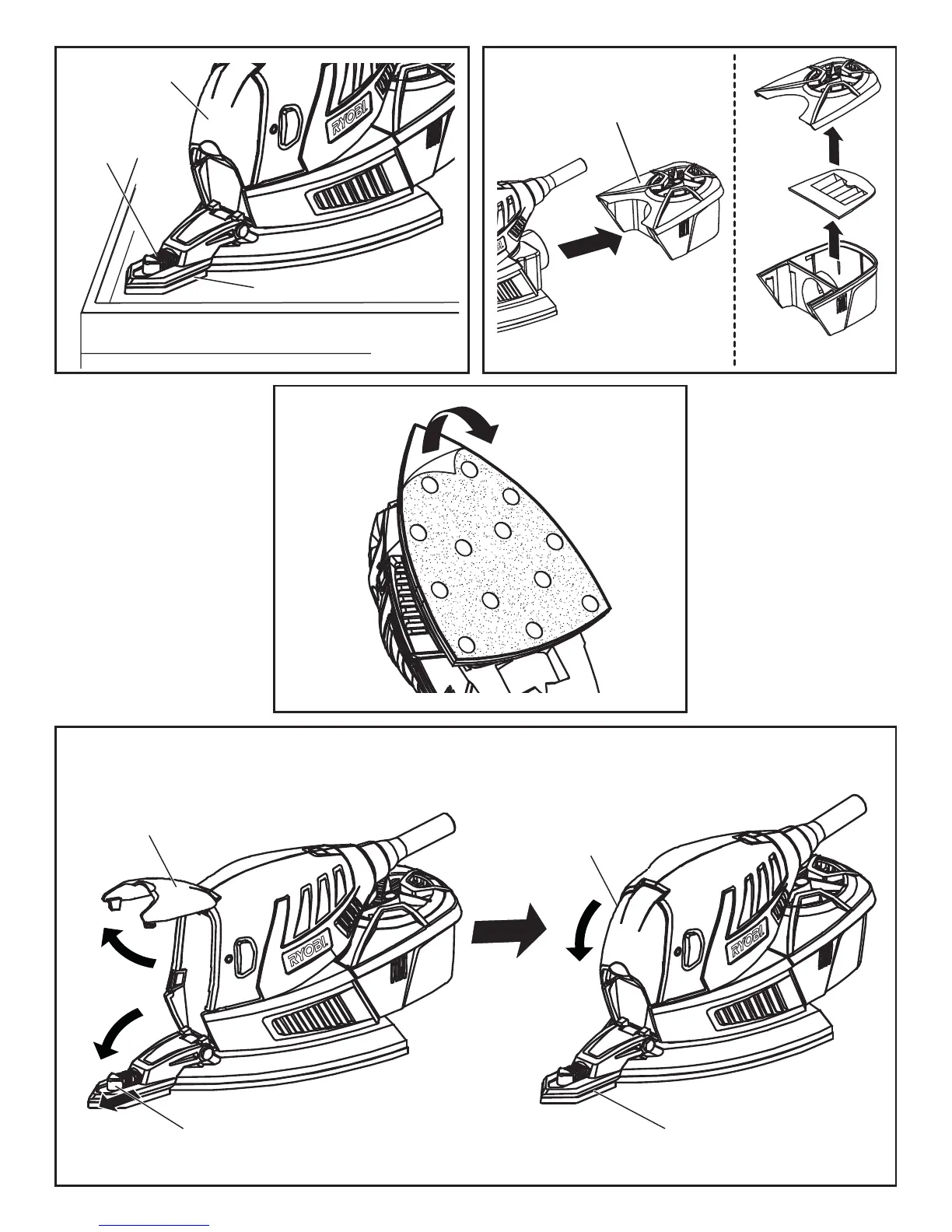 RYOBI

RYOBI

RYOBI