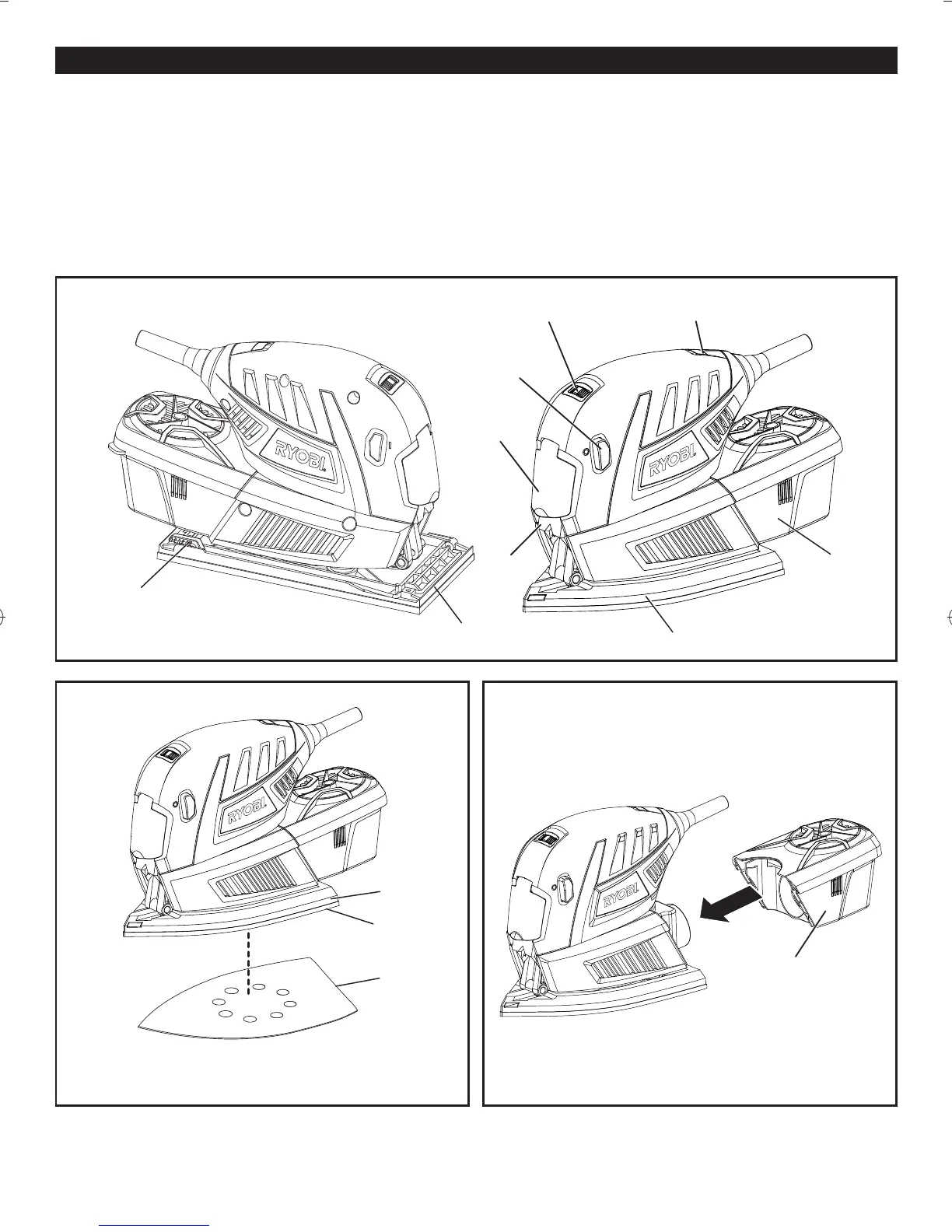 RYOBI

RYOBI

RYOBI

RYOBI