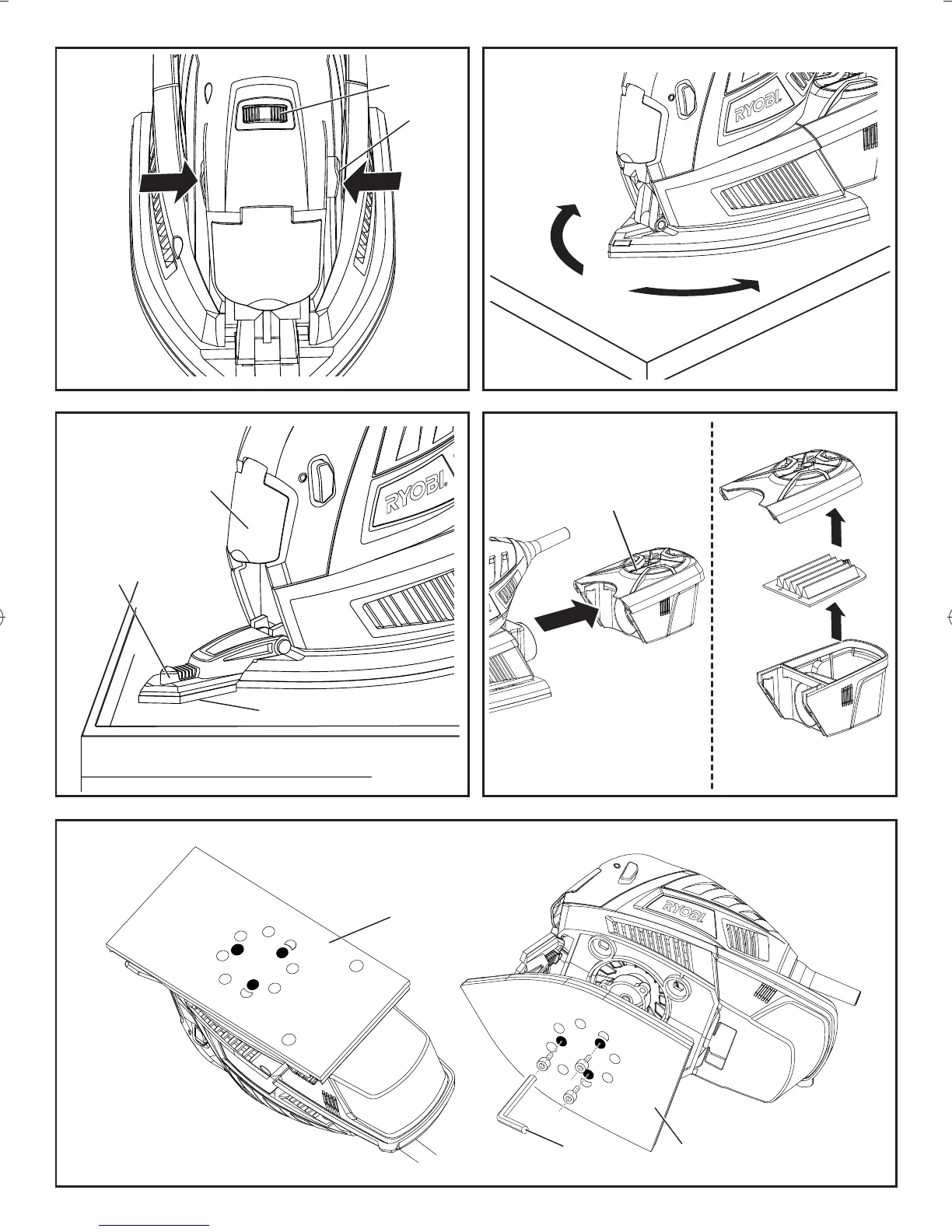 RYOBI

RYOBI

RYOBI