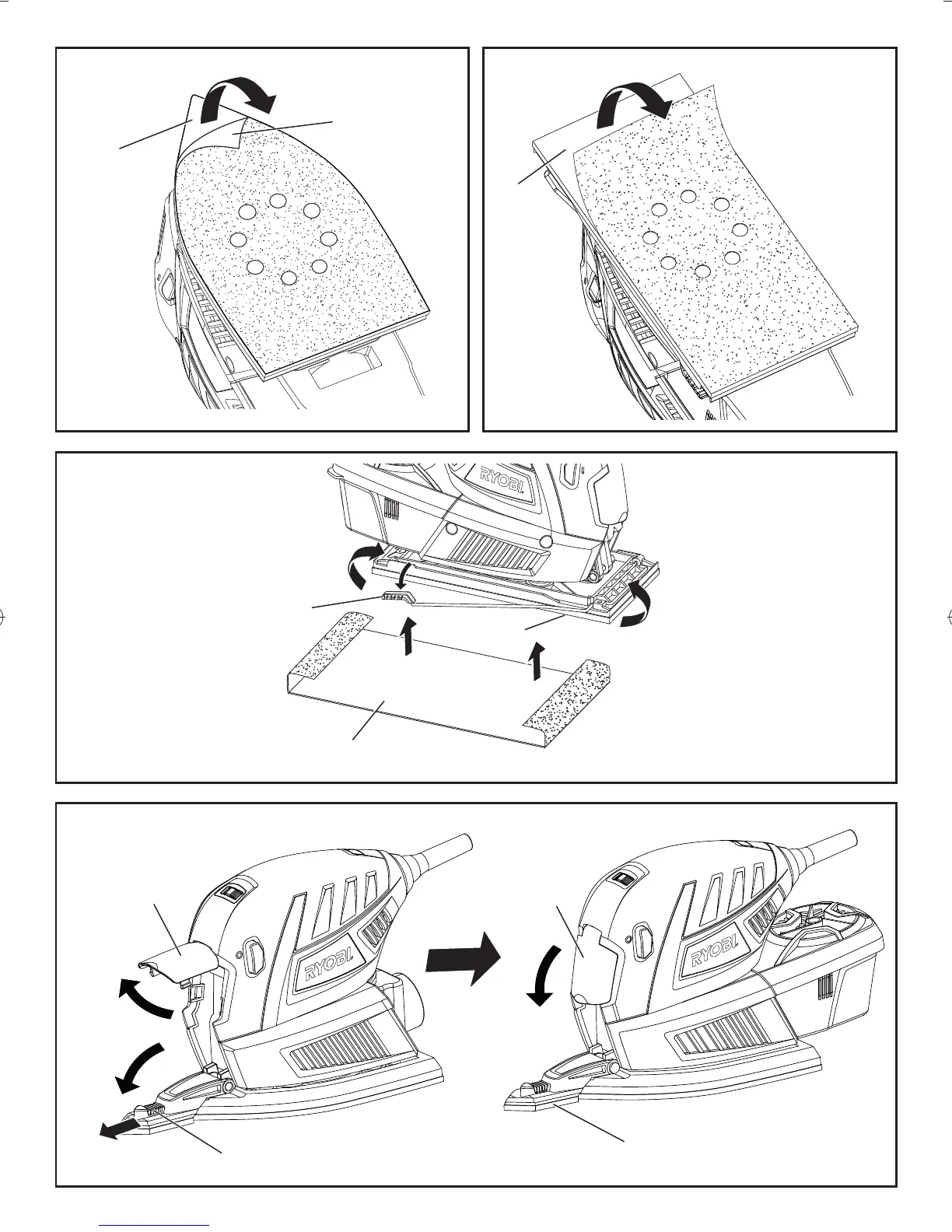 RYOBI

RYOBI

RYOBI