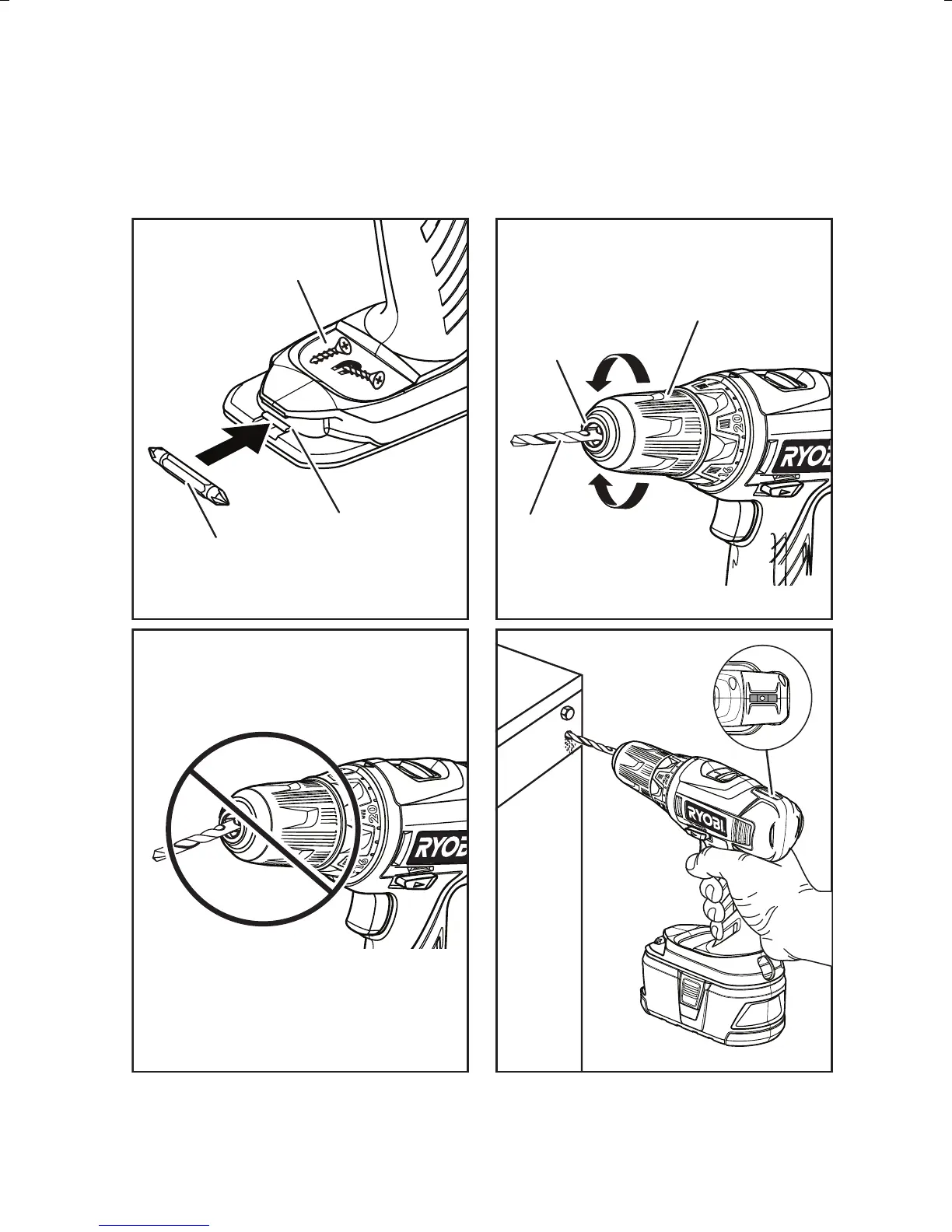 20

16

RYOBI

20

16

RYOBI

RYOBI