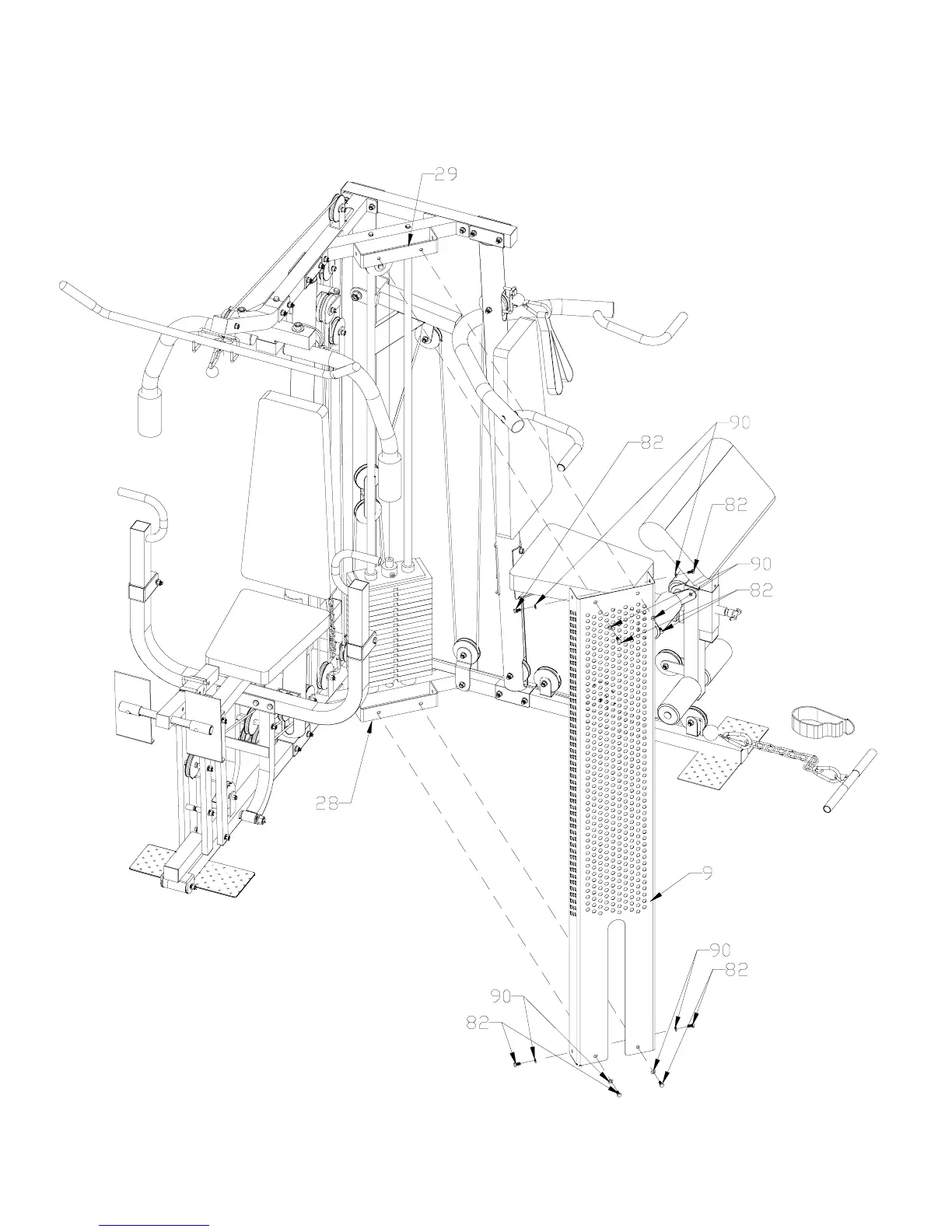 29
90
82
82
90
82
28
9
90
82
90
82