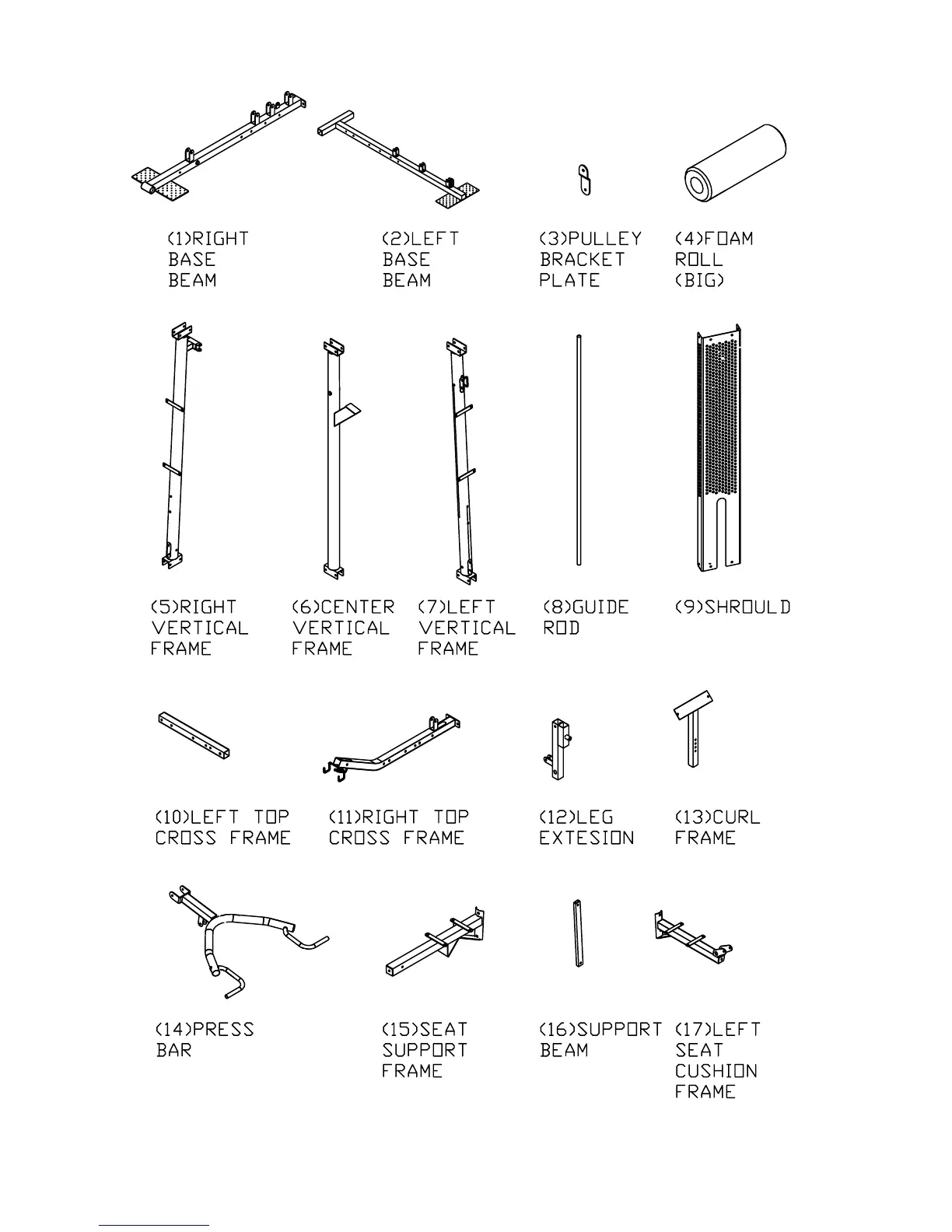 (1)RIGHT BASE BEAM

(2)LEFT BASE BEAM

(3)PULLEY BRACKET PLATE

(4)FOAM ROLL (BIG)

(5)RIGHT VERTICAL FRAME

(6)CENTER VERTICAL FRAME

(7)LEFT VERTICAL FRAME

(8)GUIDE ROD

(9)SHROULD

(10)LEFT TOP CROSS FRAME

(11)RIGHT TOP CROSS FRAME

(12)LEG EXTESION

(13)CURL FRAME

(14)PRESS BAR

(15)SEAT SUPPORT FRAME

(16)SUPPORT BEAM

(17)LEFT SEAT CUSHION FRAME