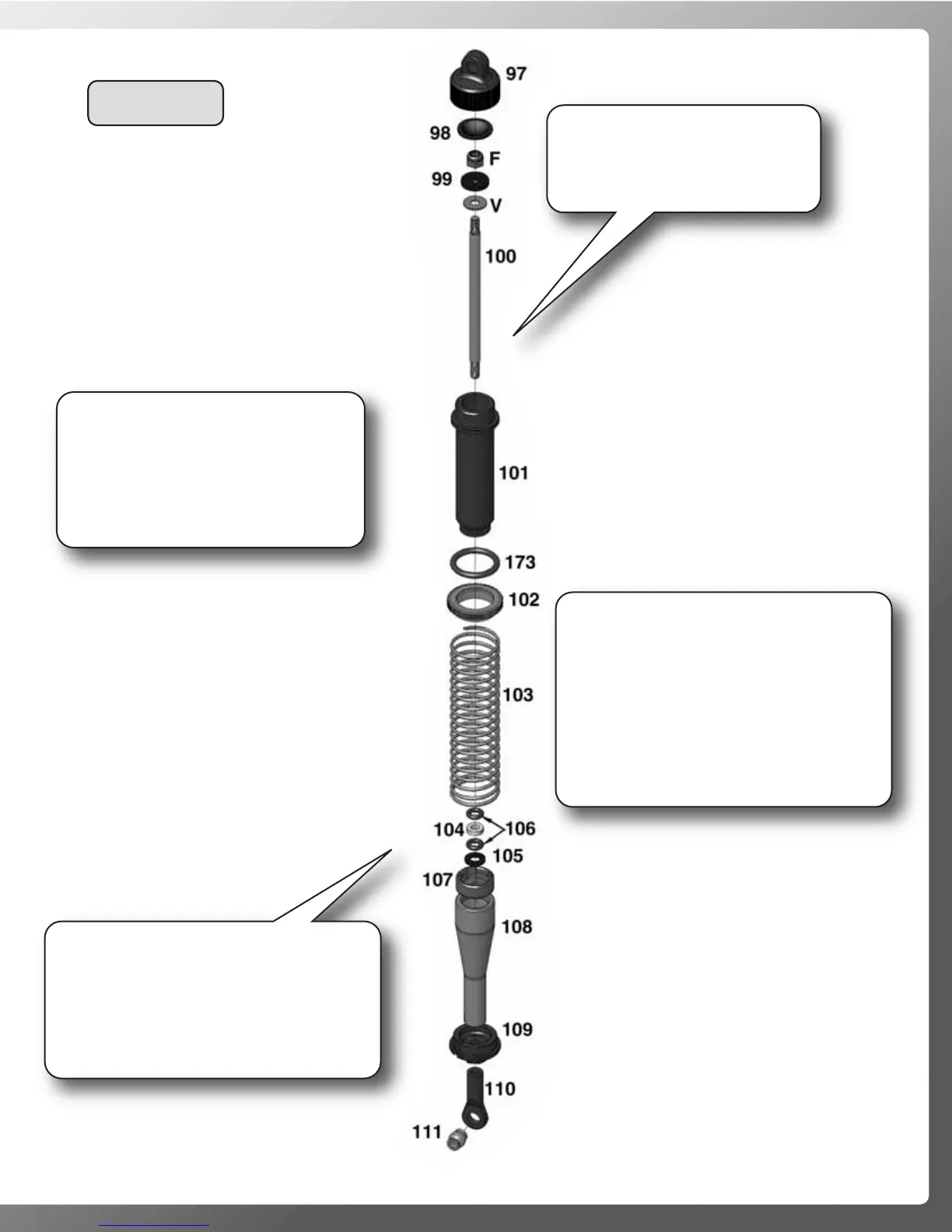 97
98
F
99
V
100
101
173
102
103
104
106
105
107
108
109
110
111