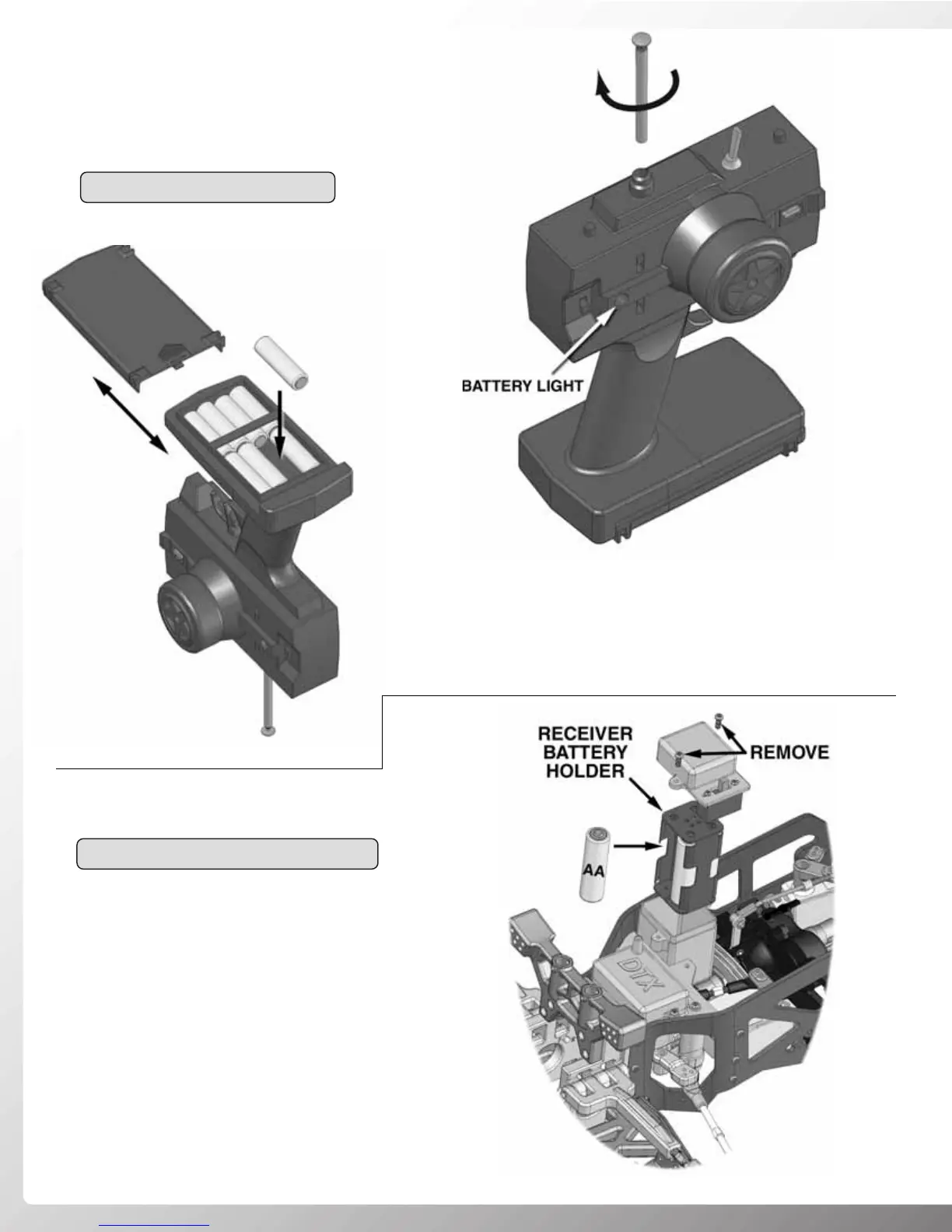 BATTERY LIGHT

RECEIVER BATTERY HOLDER

REMOVE

AA

DTX