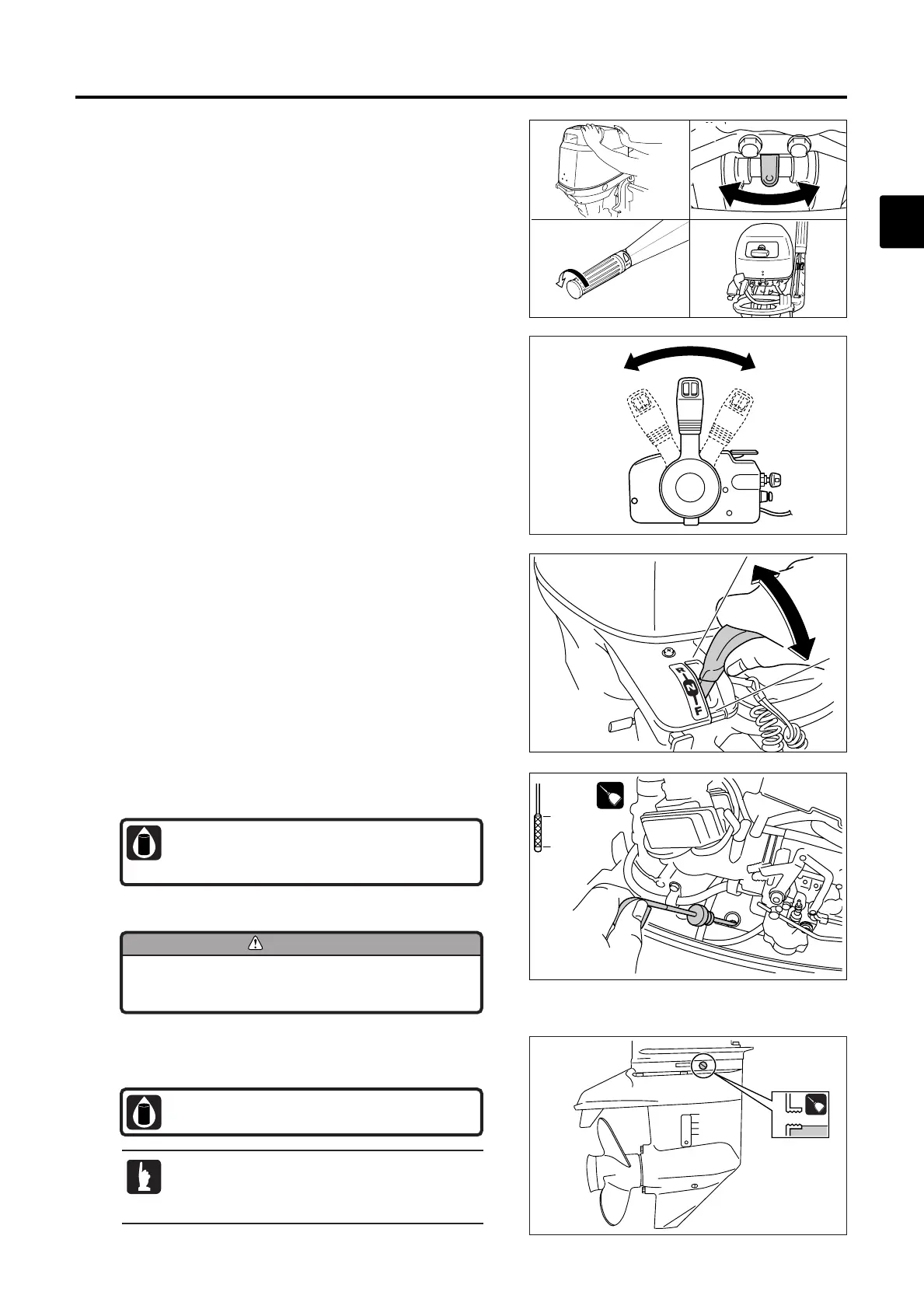 R
N
F