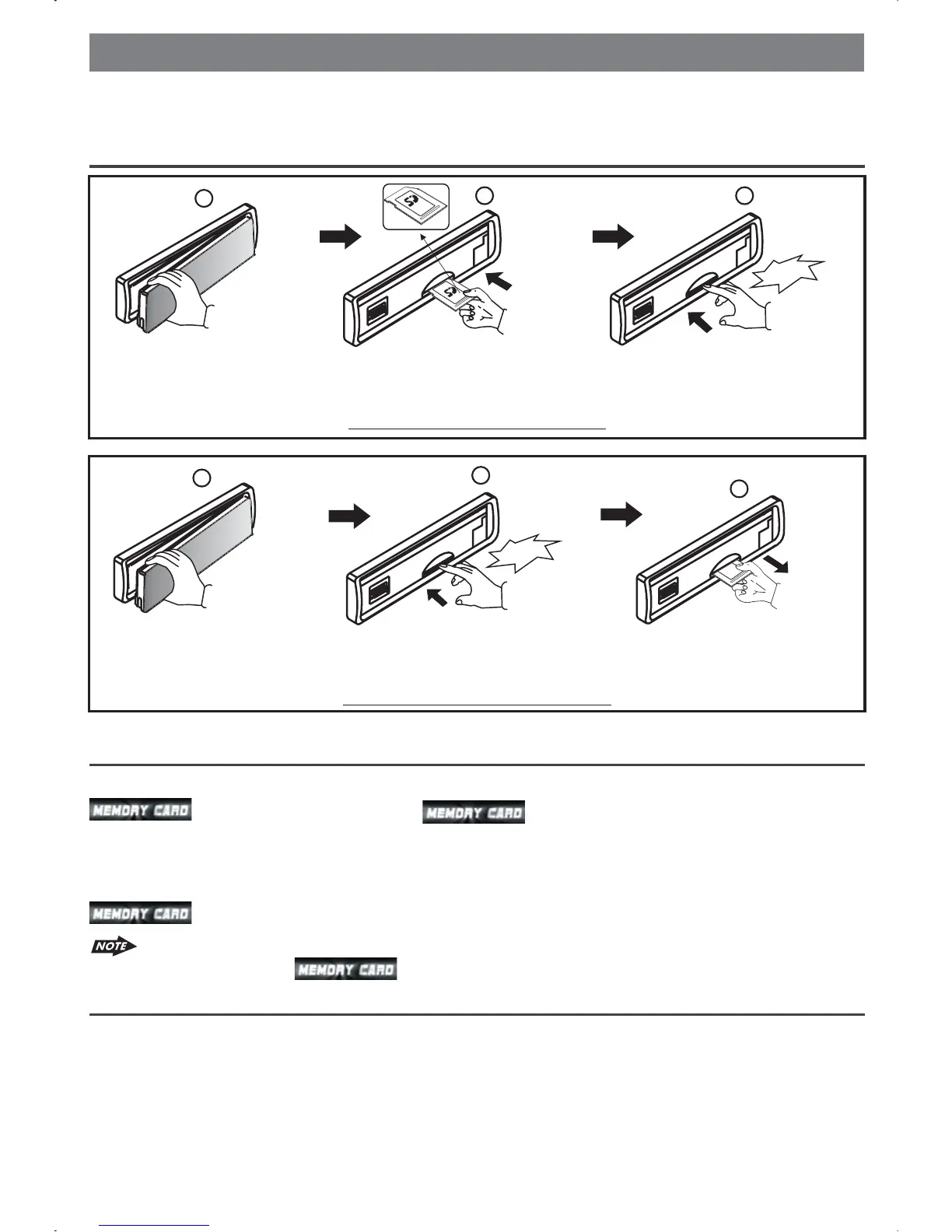 MEMORY CARD

MEMORY CARD

MEMORY CARD

NOTE

MEMORY CARD