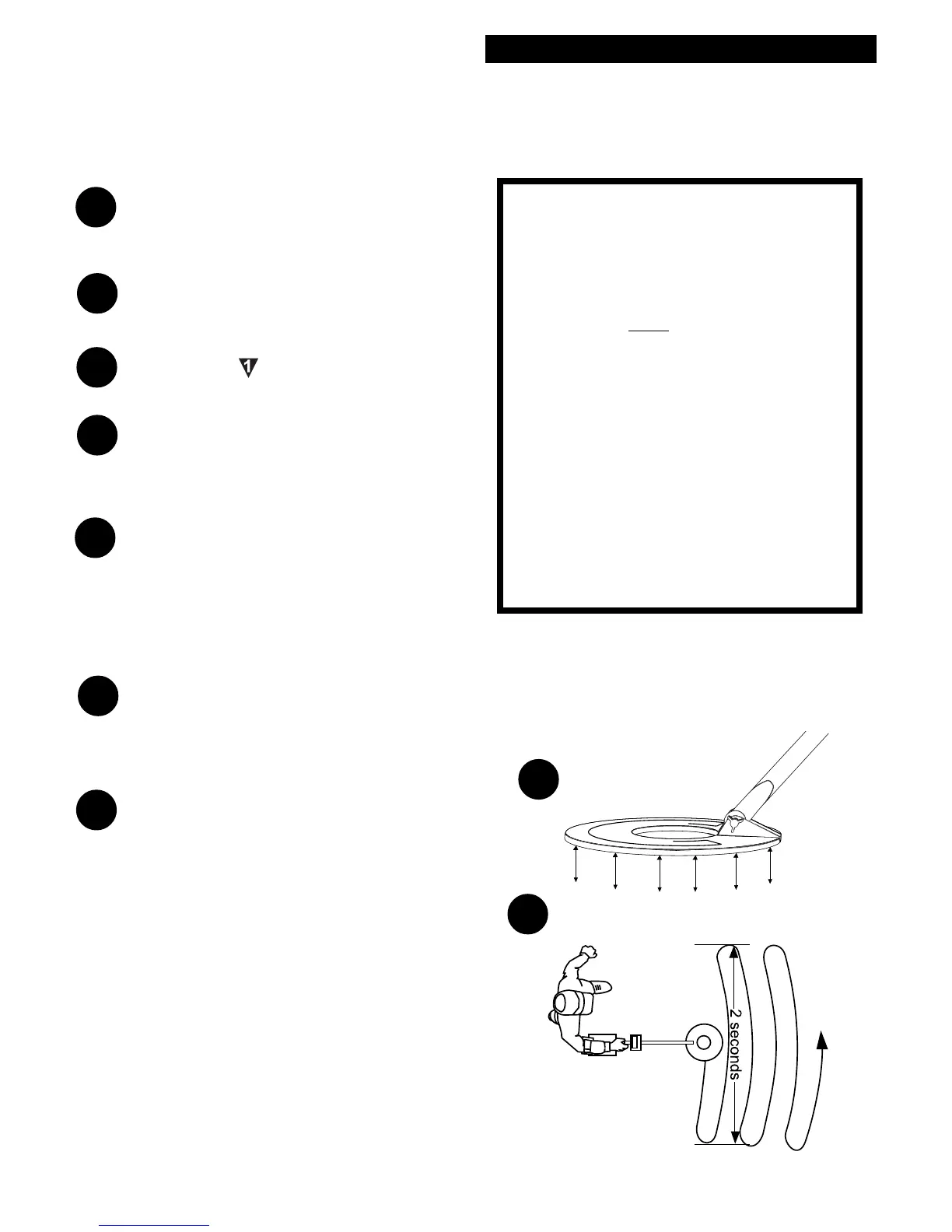 1

2 seconds