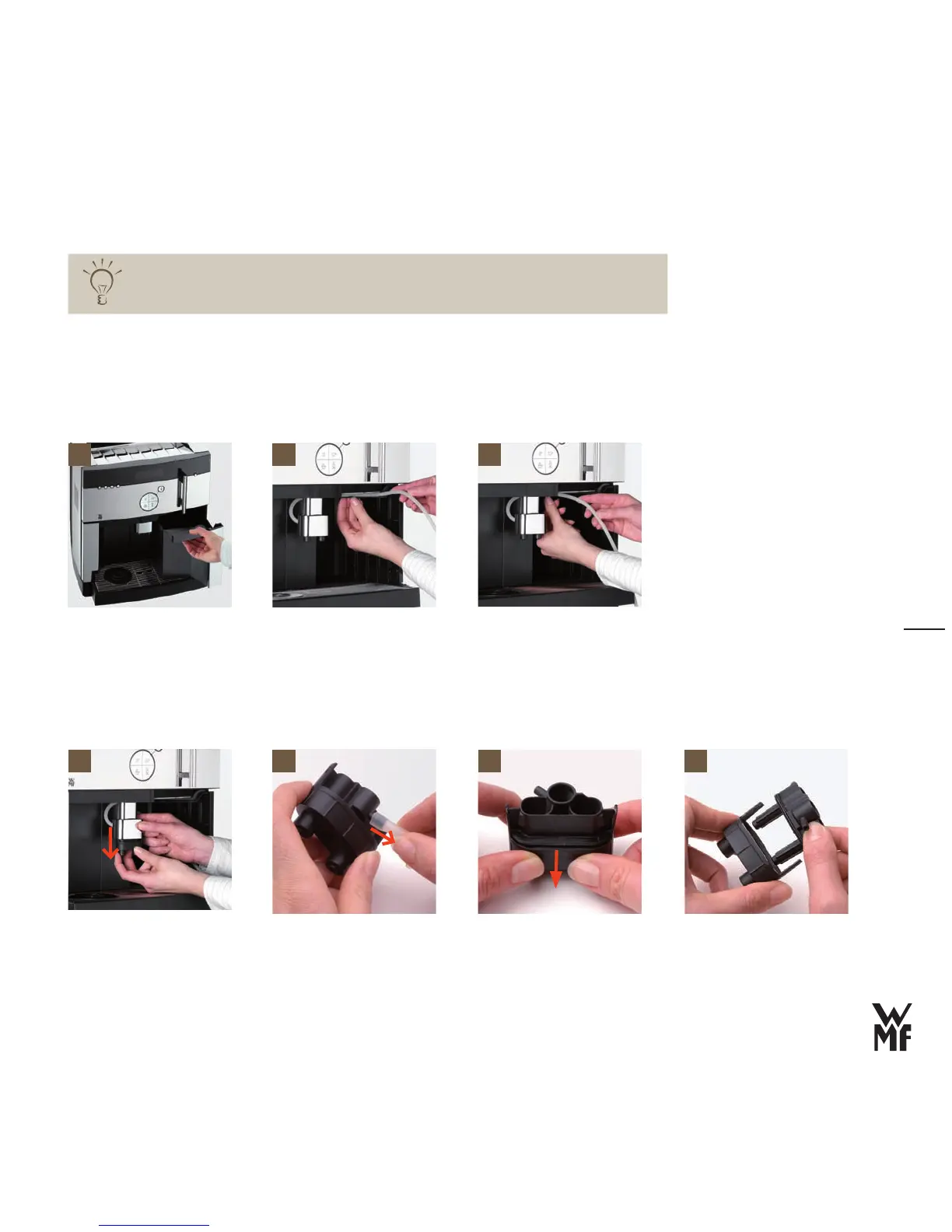 WMF