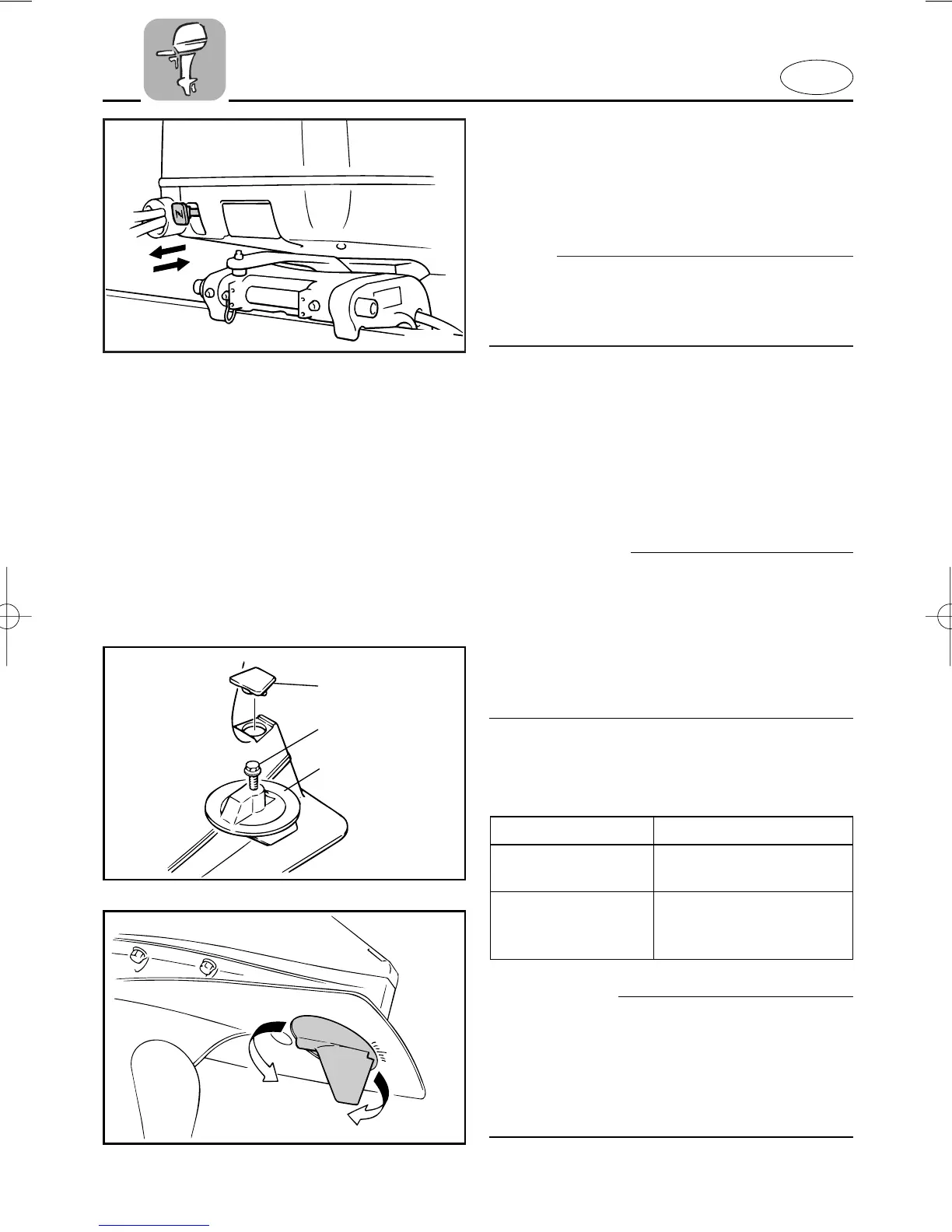 N