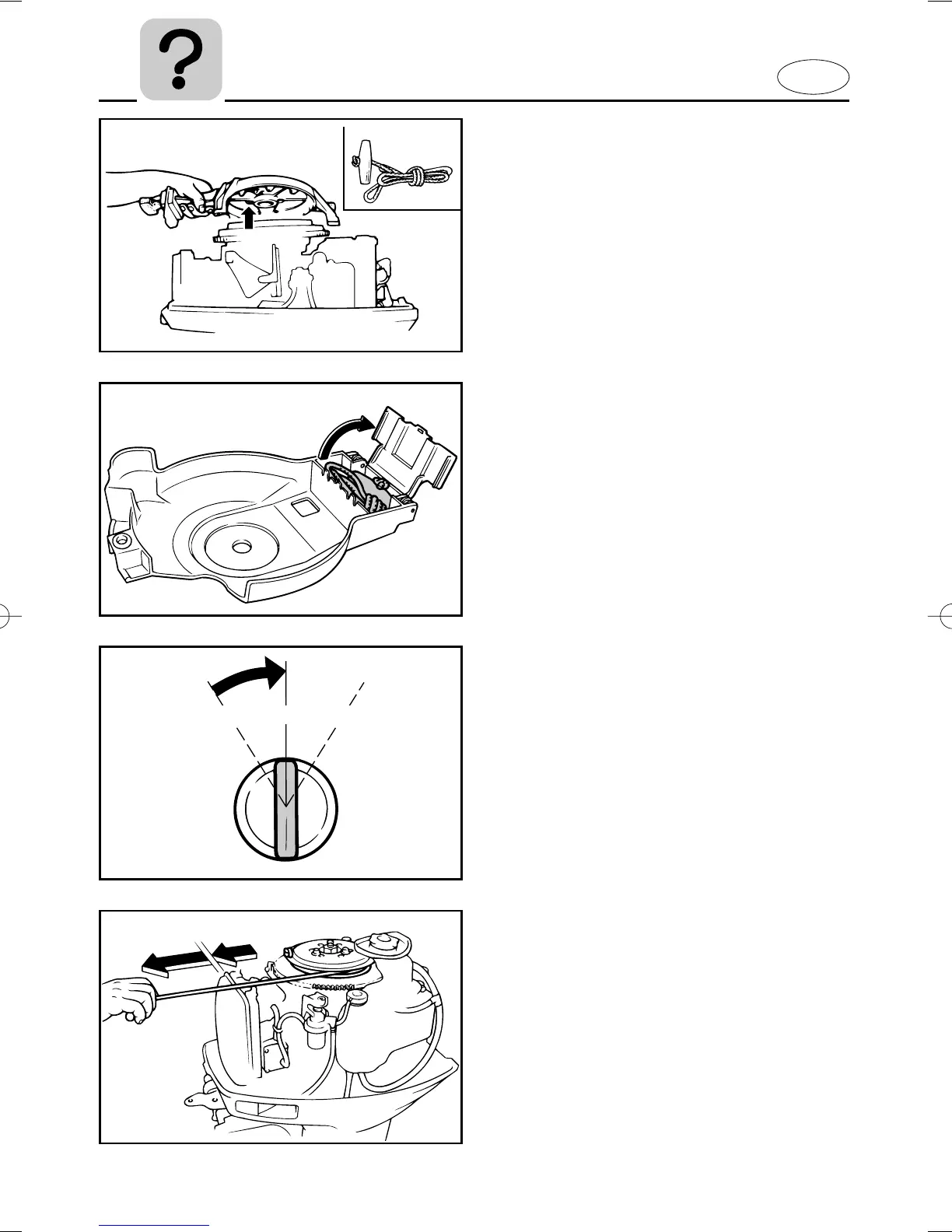 ?