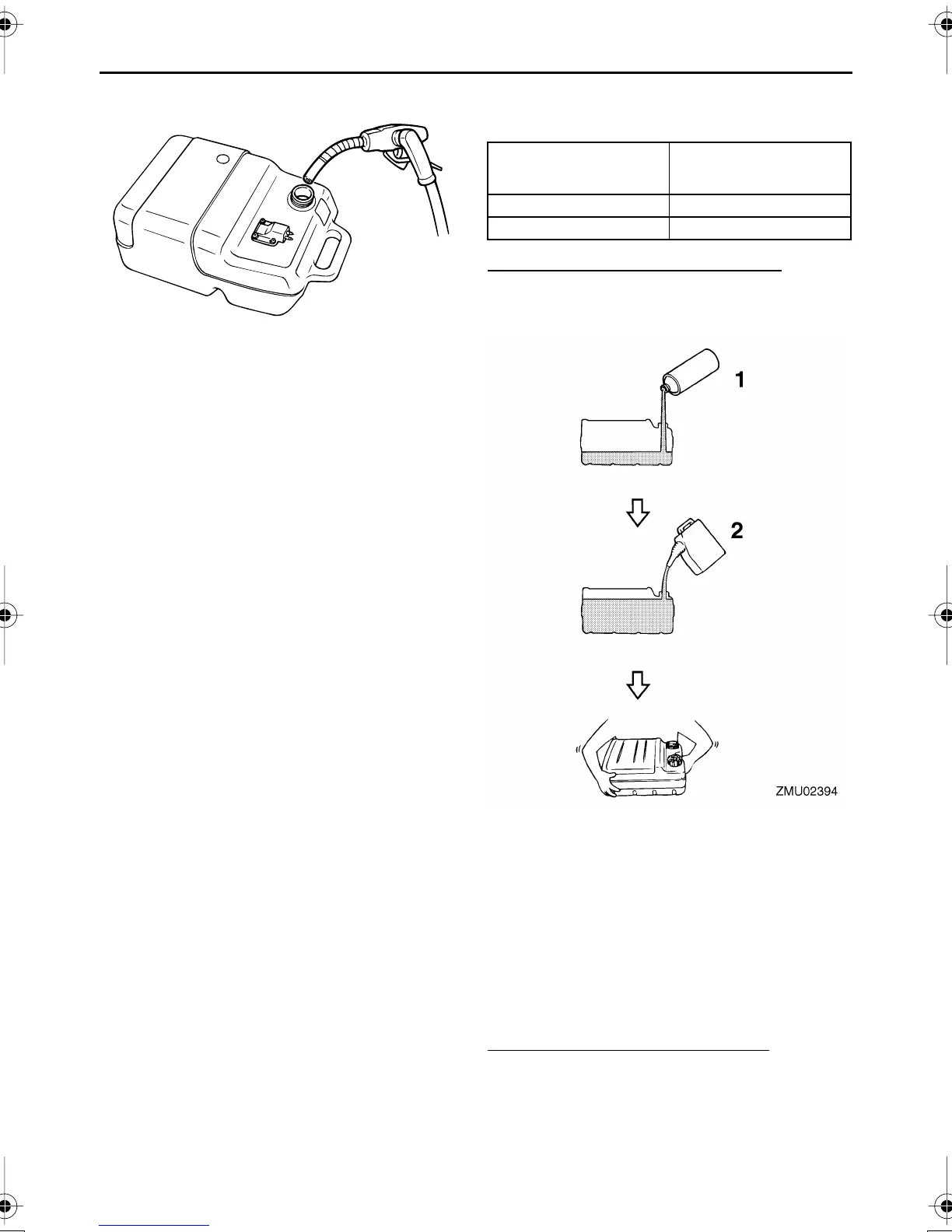 1

2

ZMU02394