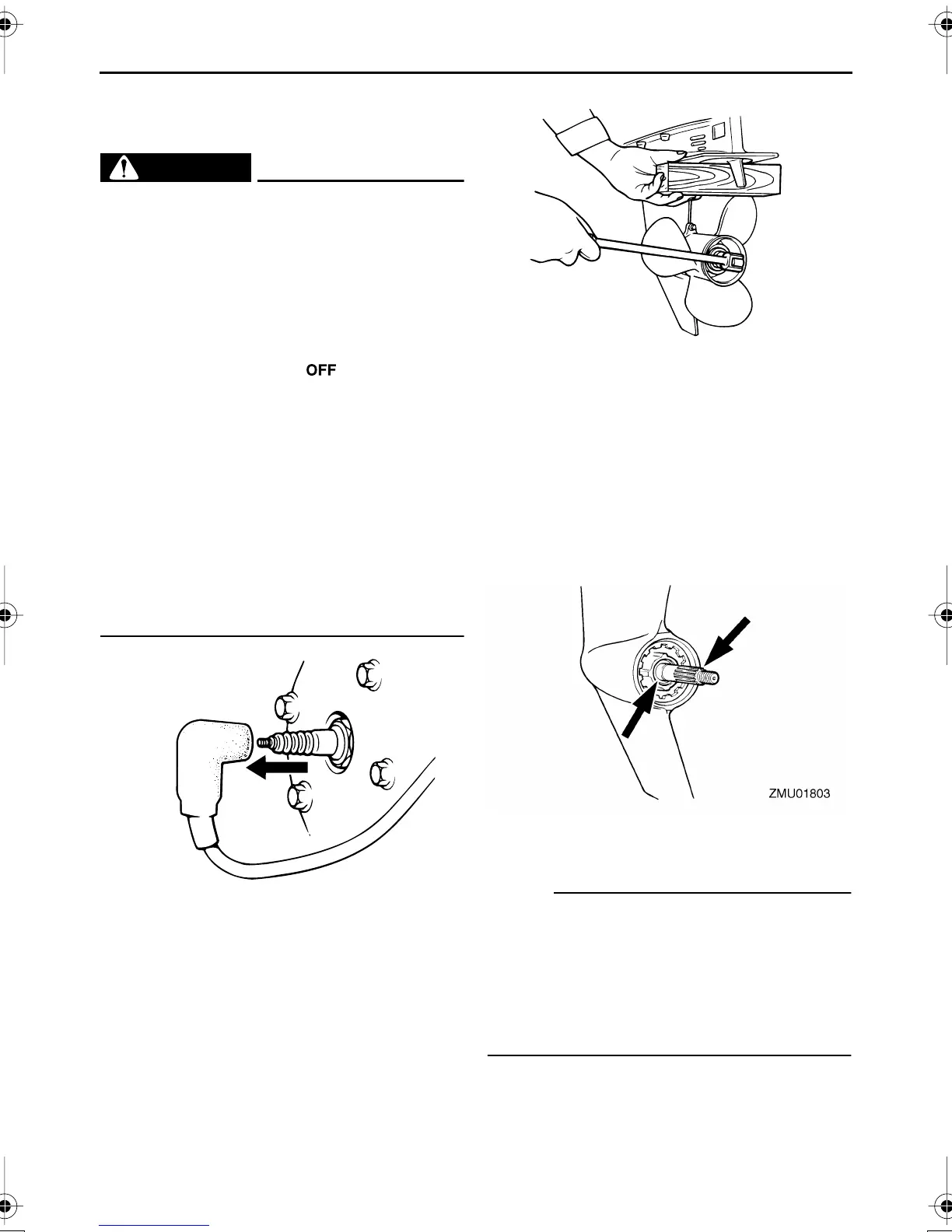 OFF

ZMU01803