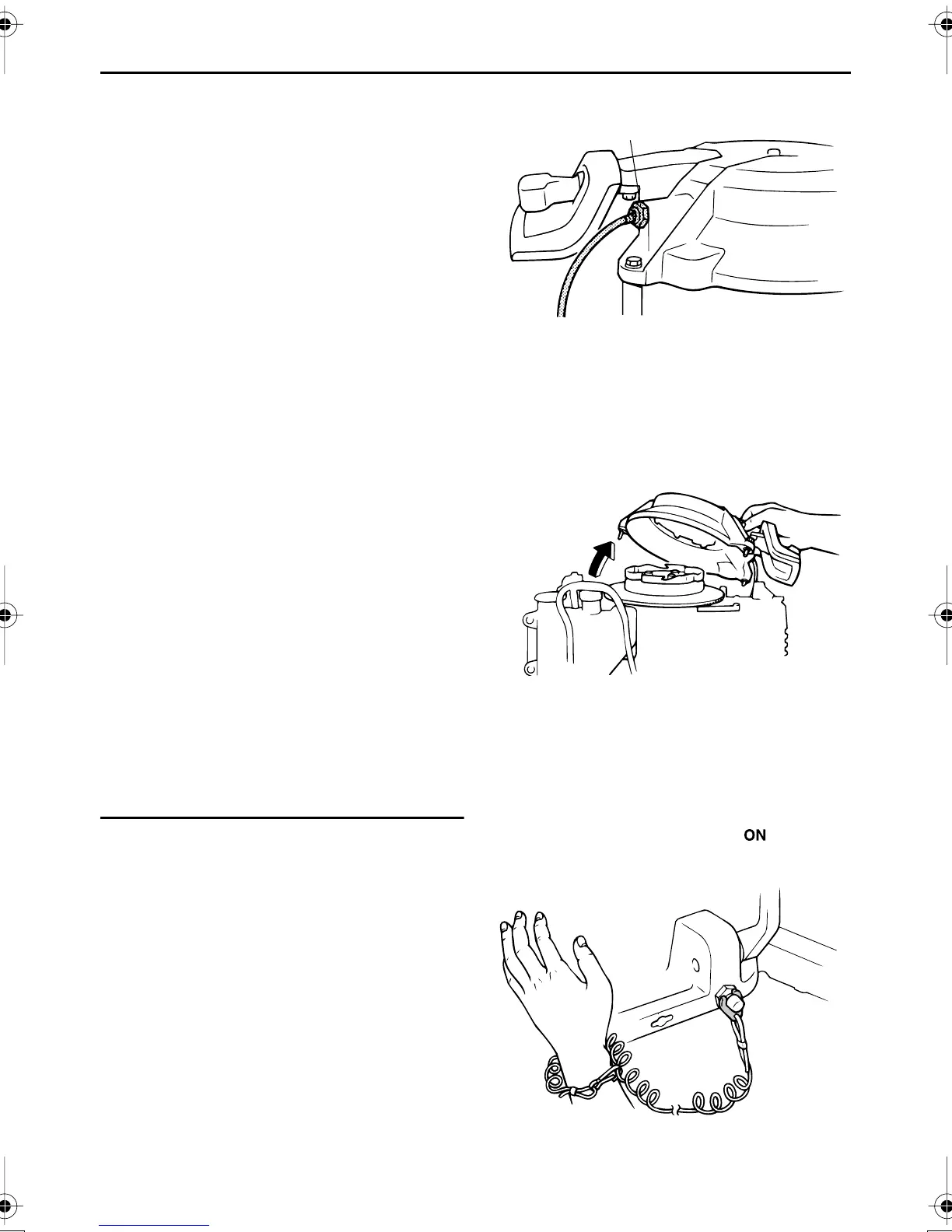 ON