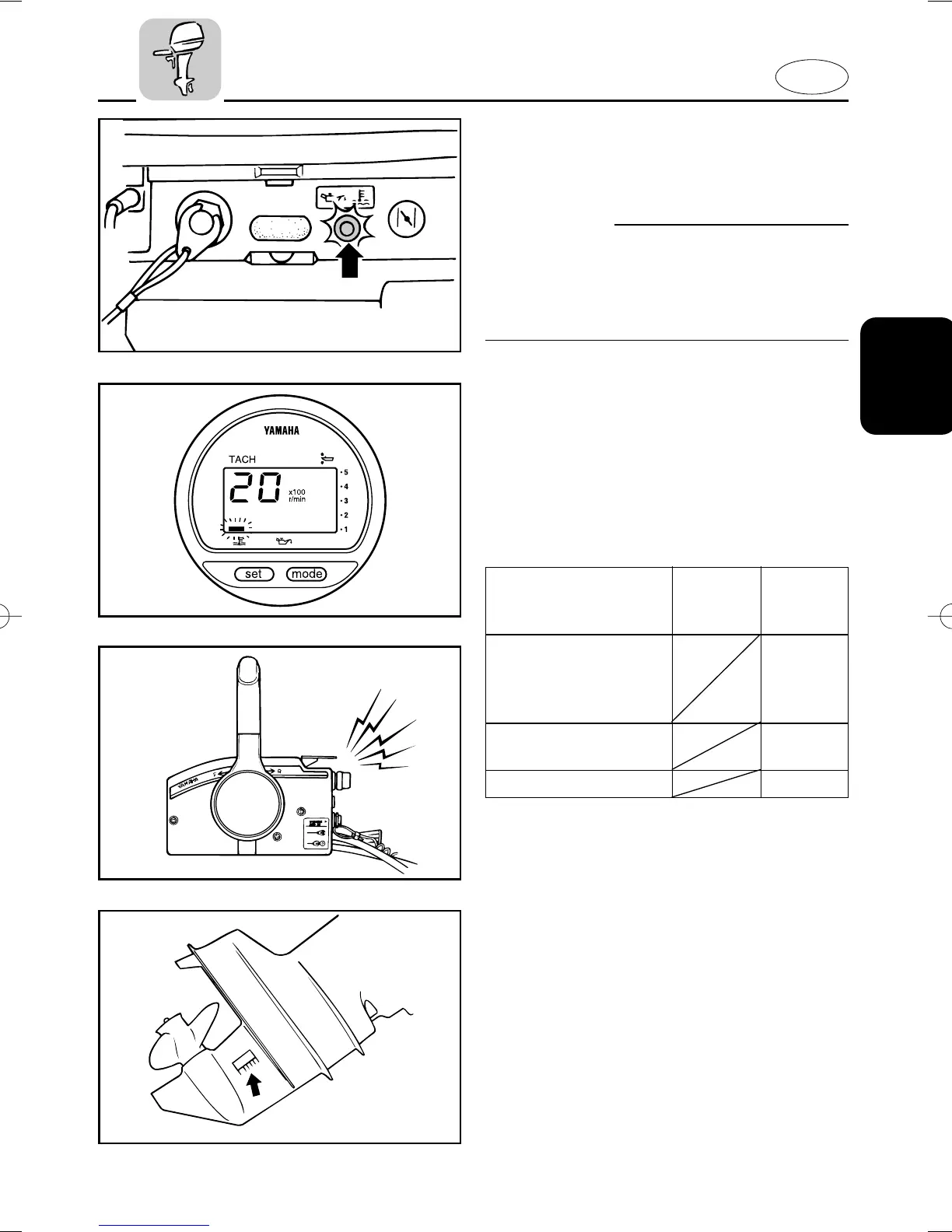 YAMAHA

TACH

20

x100
r/min

5
4
3
2
1

set

mode