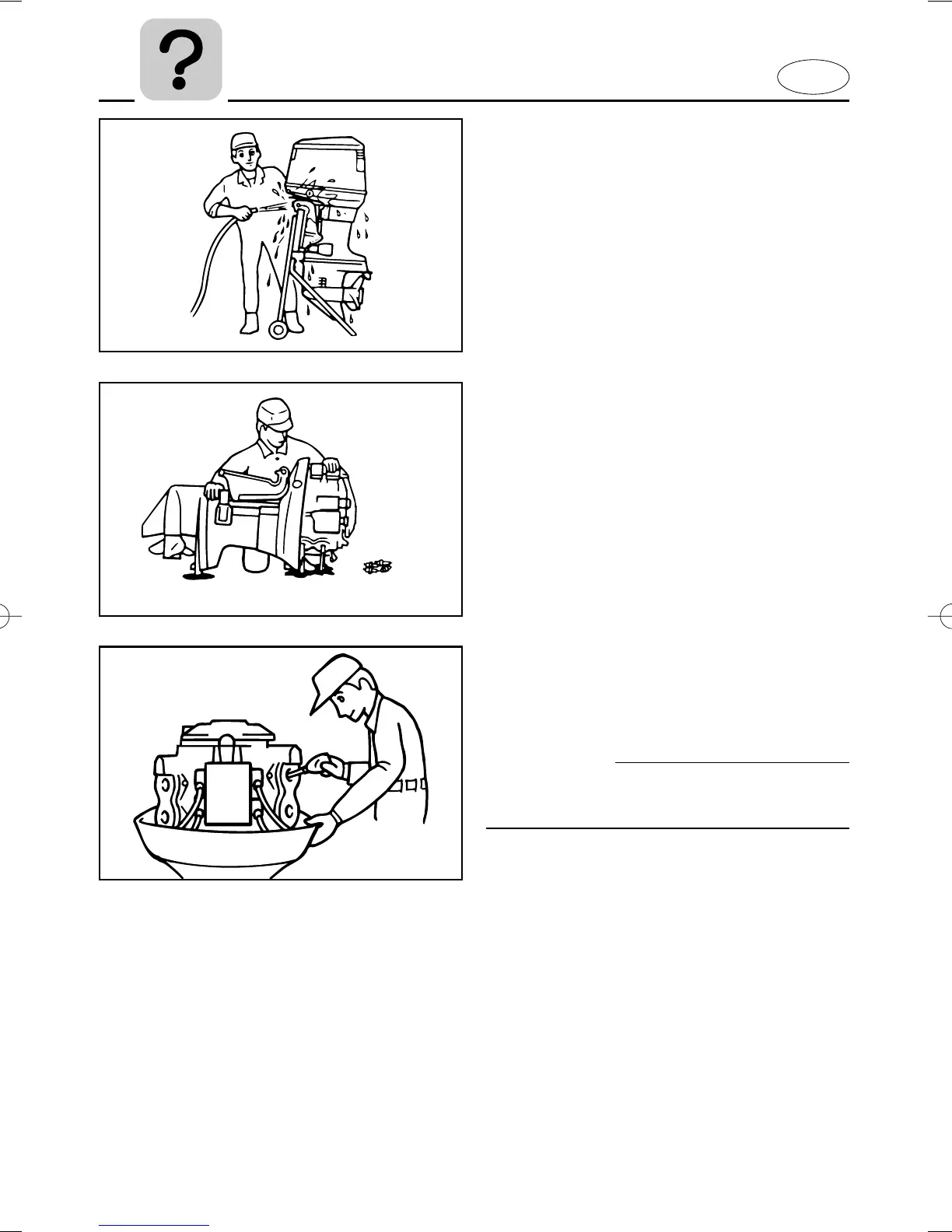 ?