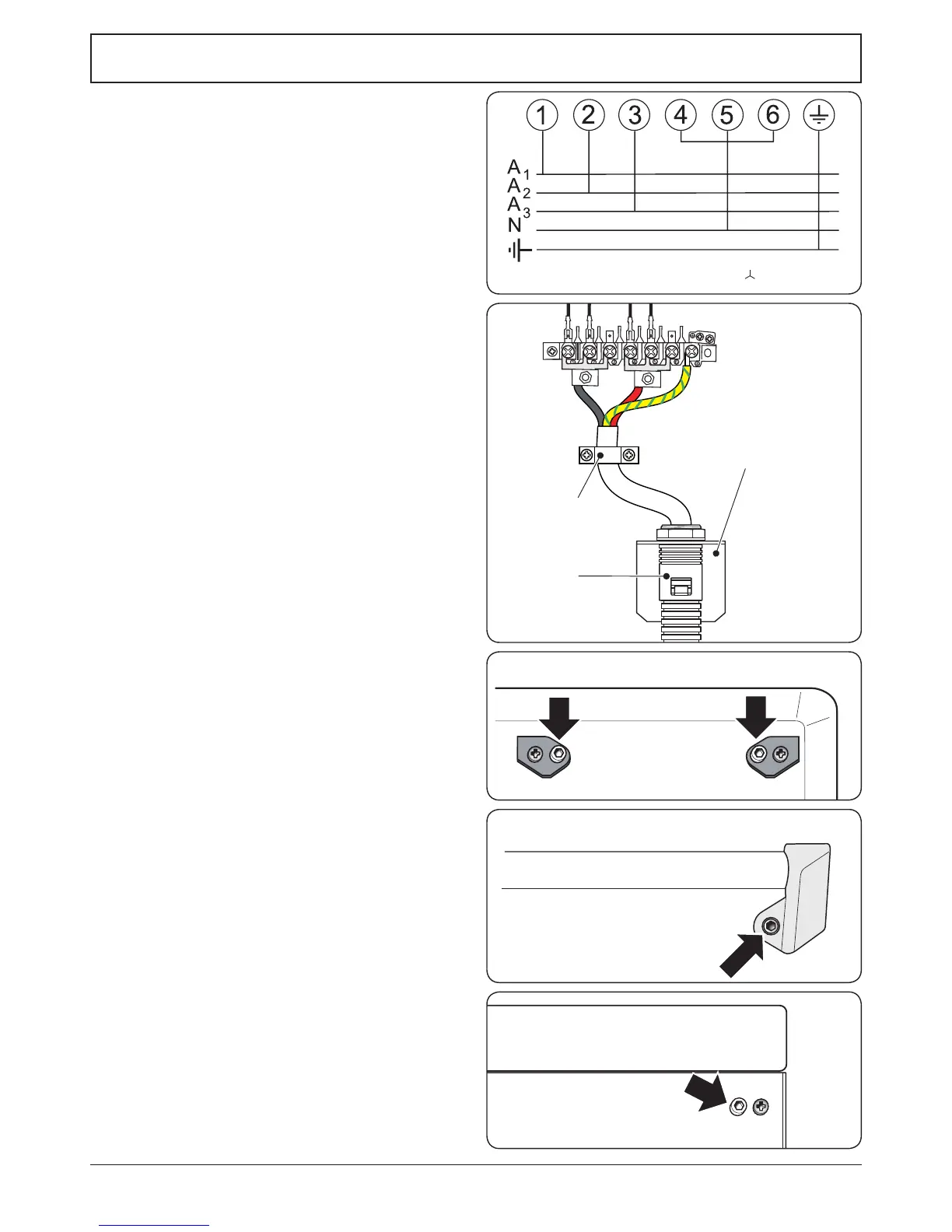 1 2 3 4 5 6

$A_1$
$A_2$
$A_3$
N